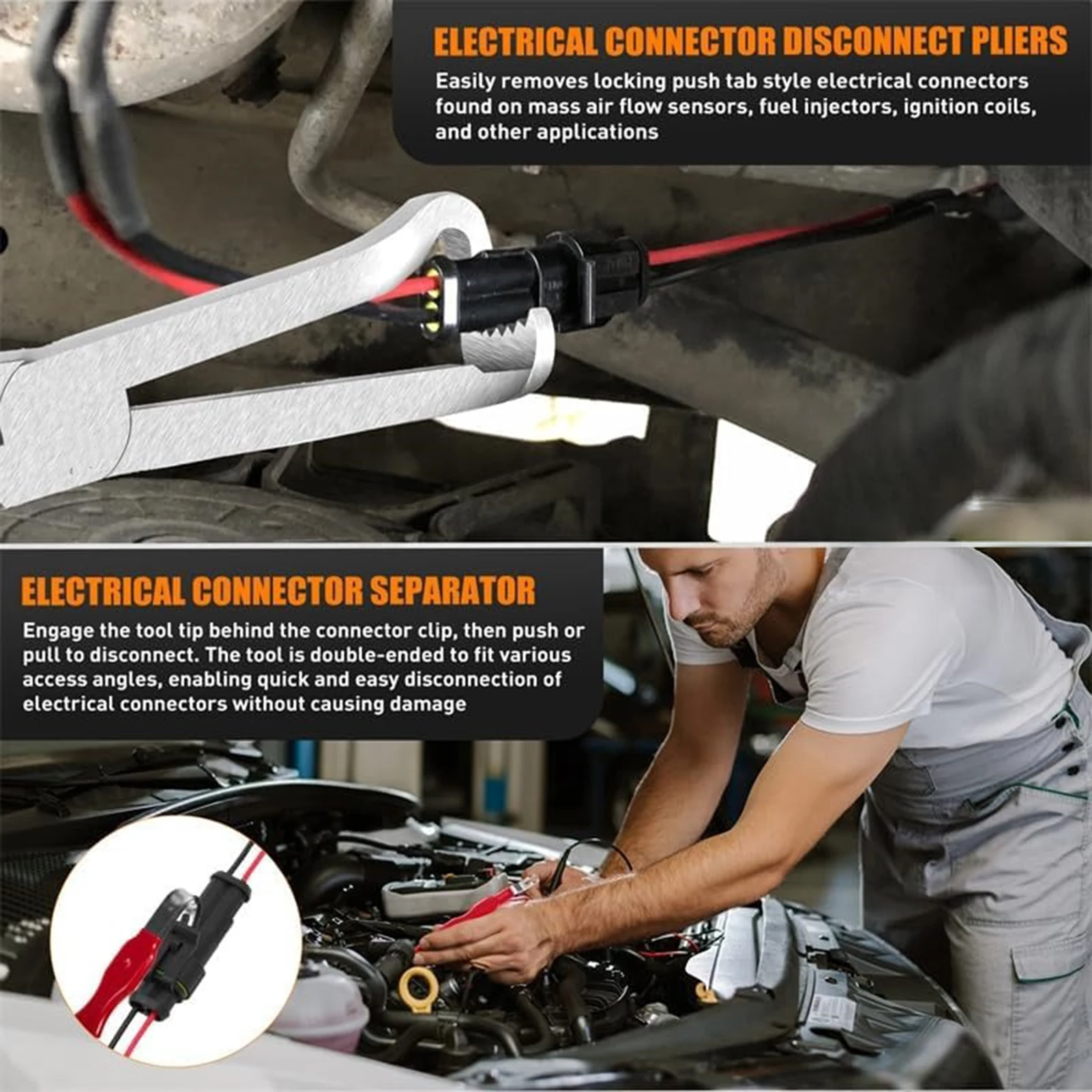 ELECTRICAL CONNECTOR DISCONNECT PLIERS

Easily removes locking push tab style electrical connectors found on mass air flow sensors, fuel injectors, ignition coils, and other applications

ELECTRICAL CONNECTOR SEPARATOR

Engage the tool tip behind the connector clip, then push or pull to disconnect. The tool is double-ended to fit various access angles, enabling quick and easy disconnection of electrical connectors without causing damage