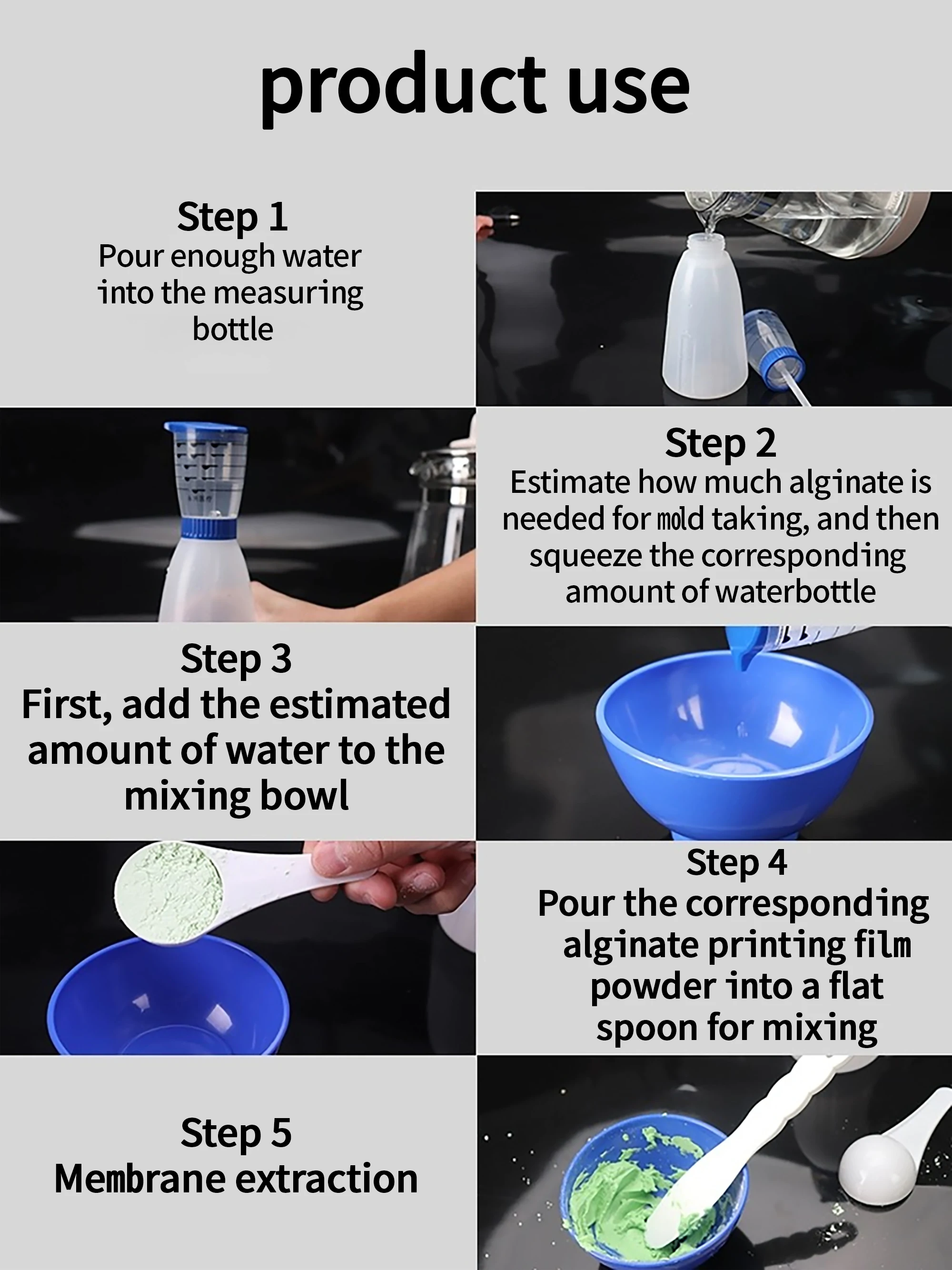 product use

Step 1
Pour enough water into the measuring bottle

Step 2
Estimate how much alginate is needed for mold taking, and then squeeze the corresponding amount of waterbottle

Step 3
First, add the estimated amount of water to the mixing bowl

Step 4
Pour the corresponding alginate printing film powder into a flat spoon for mixing

Step 5
Membrane extraction