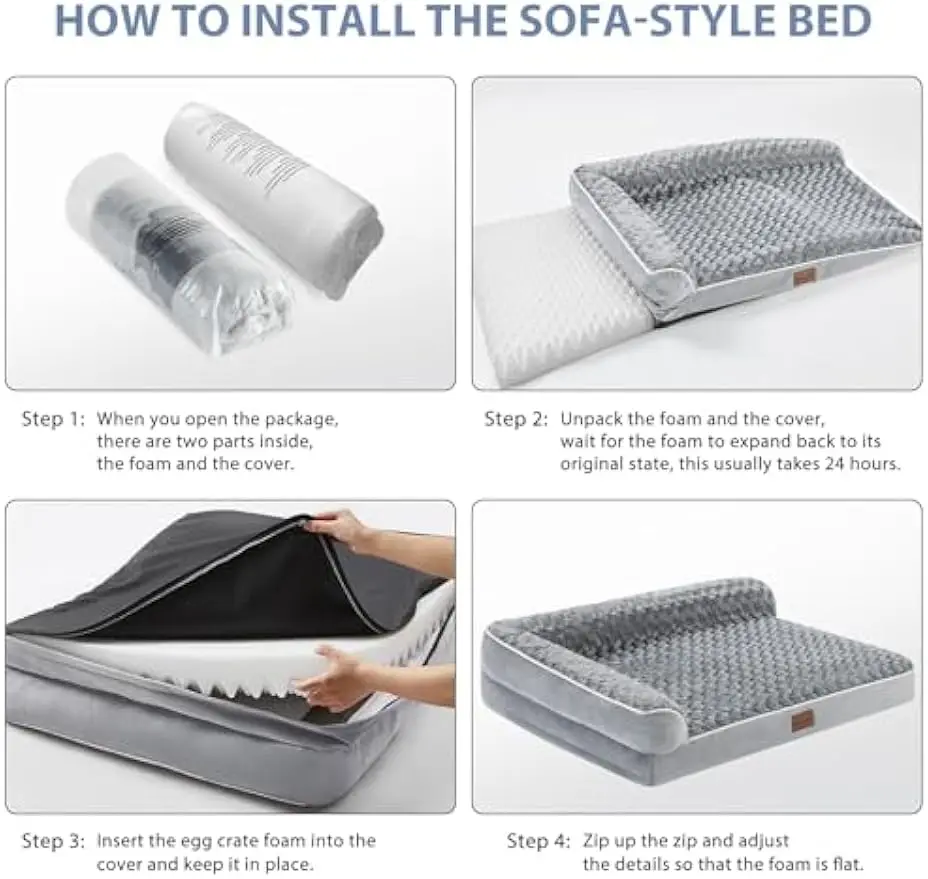 HOW TO INSTALL THE SOFA-STYLE BED

Step 1: When you open the package, there are two parts inside, the foam and the cover.

Step 2: Unpack the foam and the cover, wait for the foam to expand back to its original state, this usually takes 24 hours.

Step 3: Insert the egg crate foam into the cover and keep it in place.

Step 4: Zip up the zip and adjust the details so that the foam is flat.