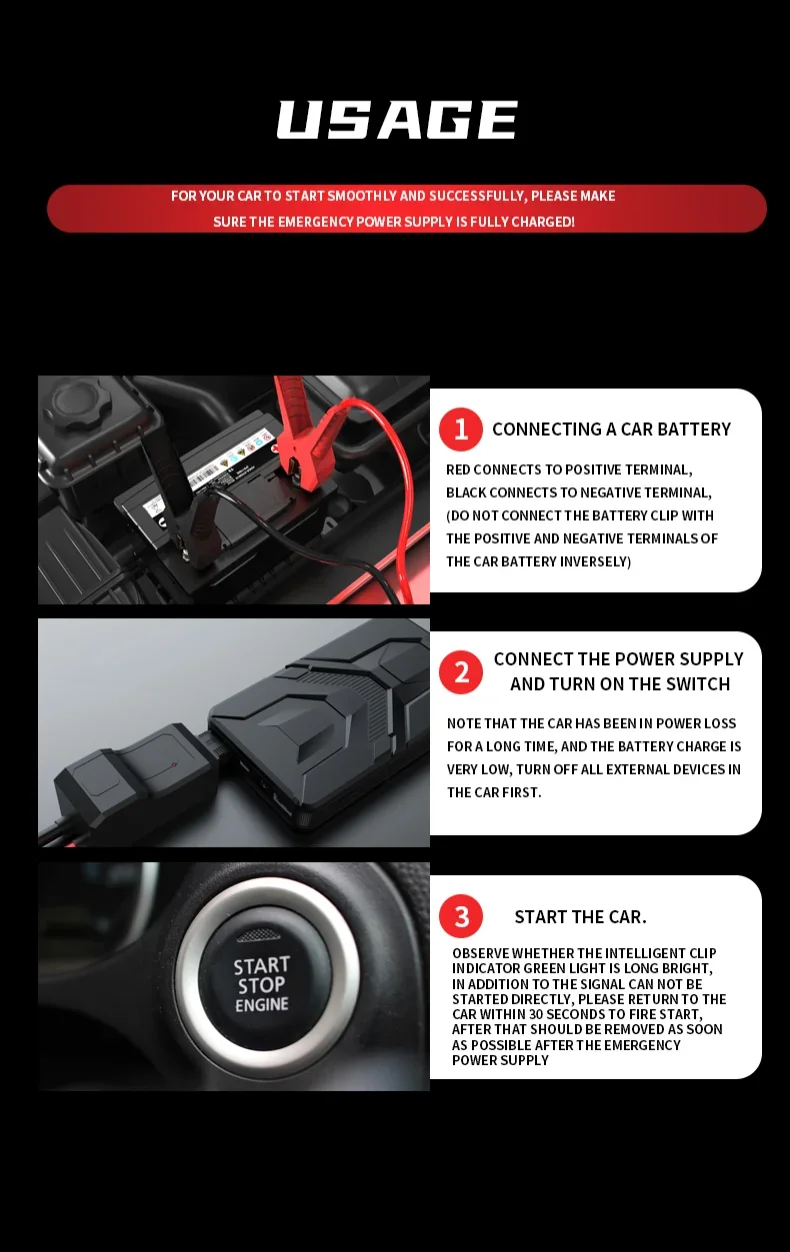 USAGE

FOR YOUR CAR TO START SMOOTHLY AND SUCCESSFULLY, PLEASE MAKE SURE THE EMERGENCY POWER SUPPLY IS FULLY CHARGED!

1 CONNECTING A CAR BATTERY

RED CONNECTS TO POSITIVE TERMINAL, BLACK CONNECTS TO NEGATIVE TERMINAL, (DO NOT CONNECT THE BATTERY CLIP WITH THE POSITIVE AND NEGATIVE TERMINALS OF THE CAR BATTERY INVERSELY)

2 CONNECT THE POWER SUPPLY AND TURN ON THE SWITCH

NOTE THAT THE CAR HAS BEEN IN POWER LOSS FOR A LONG TIME, AND THE BATTERY CHARGE IS VERY LOW, TURN OFF ALL EXTERNAL DEVICES IN THE CAR FIRST.

START STOP ENGINE

3 START THE CAR.

OBSERVE WHETHER THE INTELLIGENT CLIP INDICATOR GREEN LIGHT IS LONG BRIGHT, IN ADDITION TO THE SIGNAL CAN NOT BE STARTED DIRECTLY, PLEASE RETURN TO THE CAR WITHIN 30 SECONDS TO FIRE START, AFTER THAT SHOULD BE REMOVED AS SOON AS POSSIBLE AFTER THE EMERGENCY POWER SUPPLY