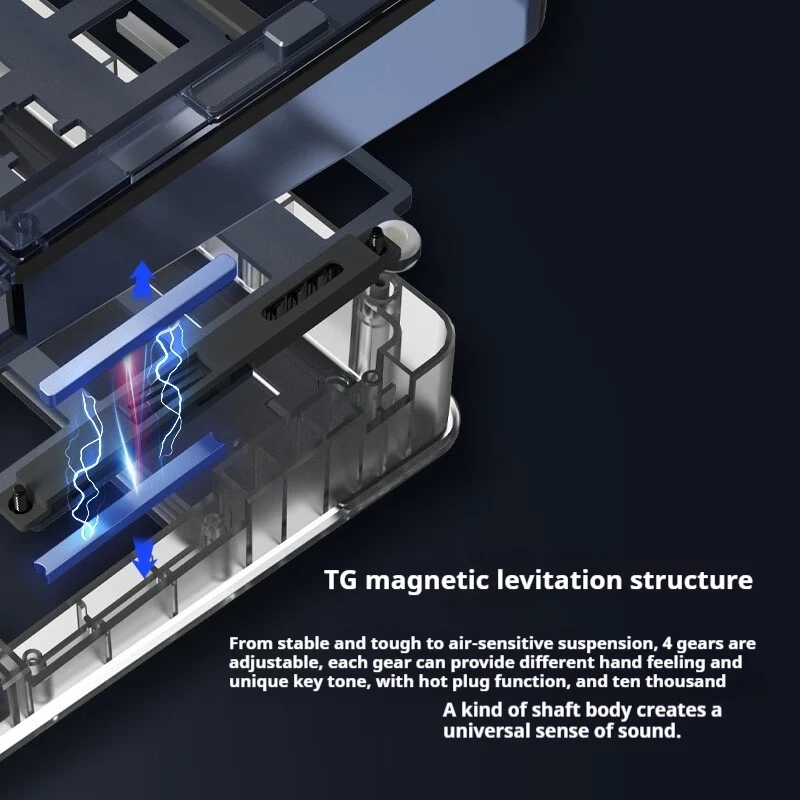 TG magnetic levitation structure

From stable and tough to air-sensitive suspension, 4 gears are adjustable, each gear can provide different hand feeling and unique key tone, with hot plug function, and ten thousand

A kind of shaft body creates a universal sense of sound.