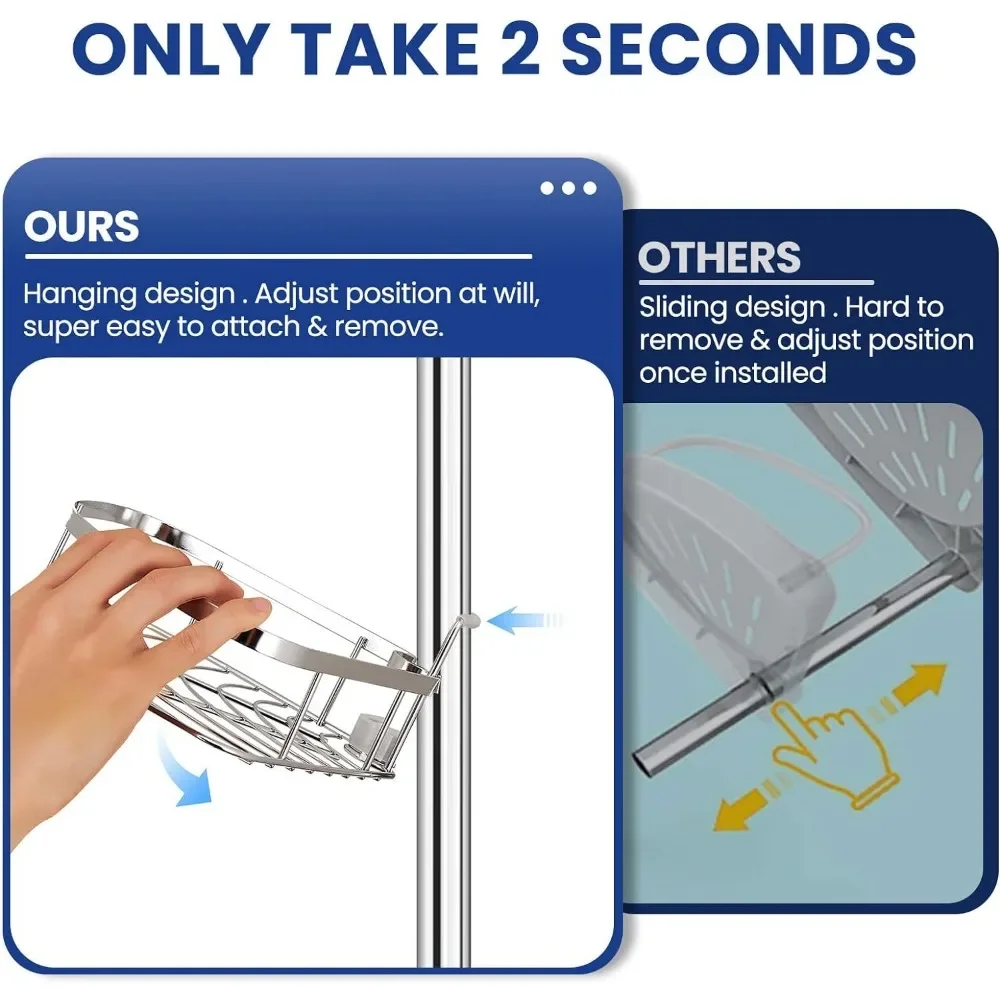 ONLY TAKE 2 SECONDS

OURS

Hanging design . Adjust position at will, super easy to attach & remove.

OTHERS

Sliding design . Hard to remove & adjust position once installed