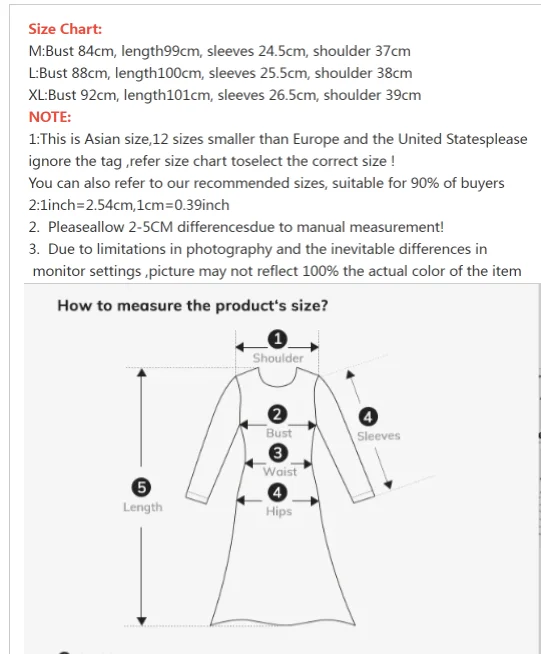 Size Chart:
M:Bust 84cm, length99cm, sleeves 24.5cm, shoulder 37cm
L:Bust 88cm, length100cm, sleeves 25.5cm, shoulder 38cm
XL:Bust 92cm, length101cm, sleeves 26.5cm, shoulder 39cm
NOTE:
1:This is Asian size,12 sizes smaller than Europe and the United Statesplease ignore the tag ,refer size chart toselect the correct size !
You can also refer to our recommended sizes, suitable for 90% of buyers
2:1inch=2.54cm,1cm=0.39inch
2. Pleaseallow 2-5CM differencesdue to manual measurement!
3. Due to limitations in photography and the inevitable differences in monitor settings ,picture may not reflect 100% the actual color of the item

How to measure the product's size?
1
Shoulder
2
Bust
3
Waist
4
Hips
4
Sleeves
5
Length