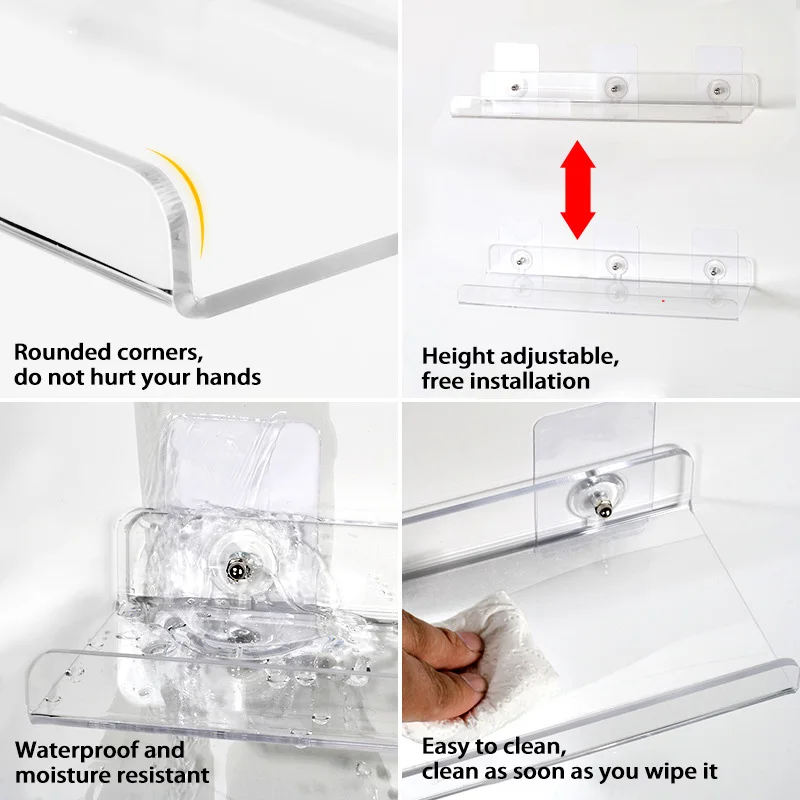 Rounded corners,
do not hurt your hands

Height adjustable,
free installation

Waterproof and
moisture resistant

Easy to clean,
clean as soon as you wipe it