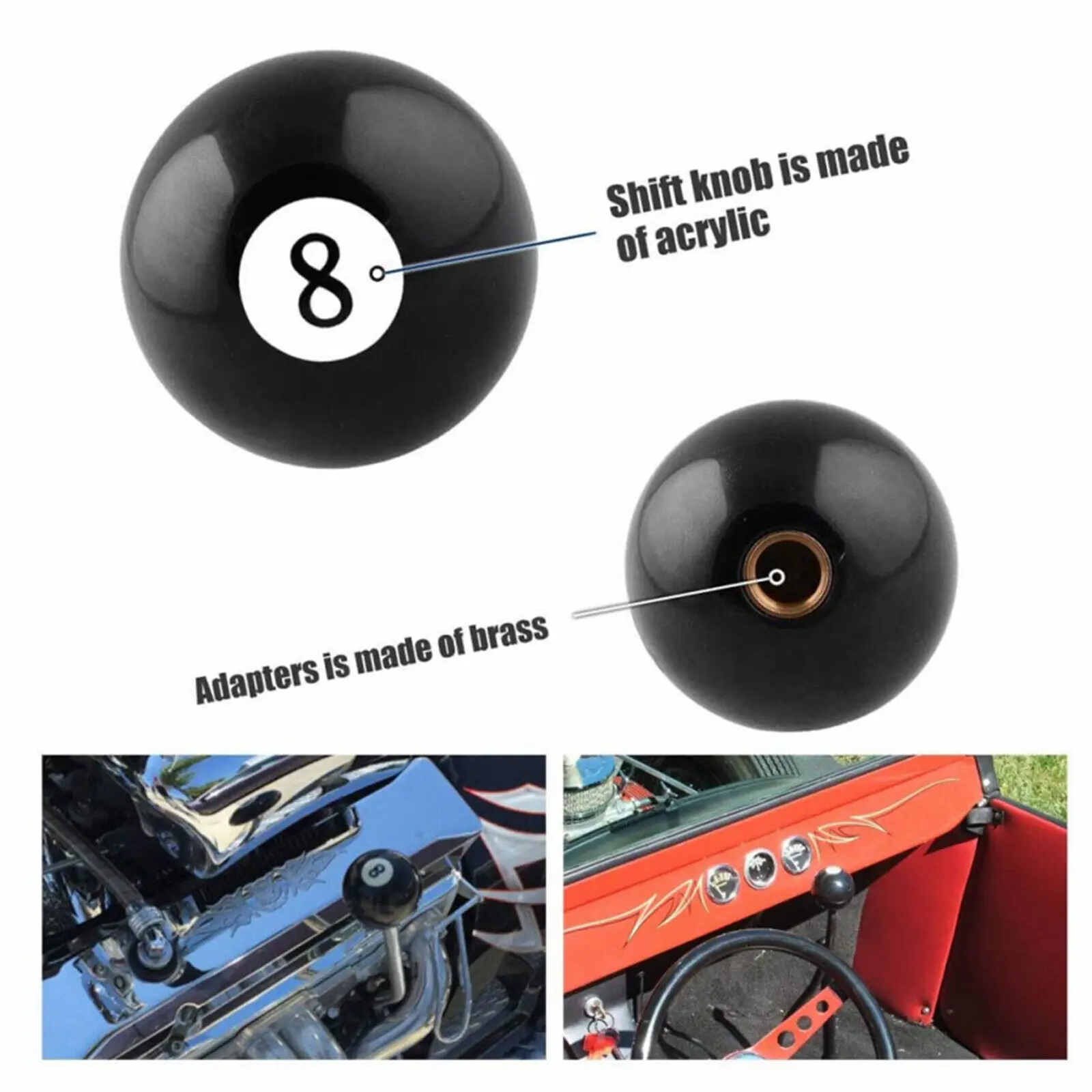 8

Shift knob is made of acrylic

Adapters is made of brass

8