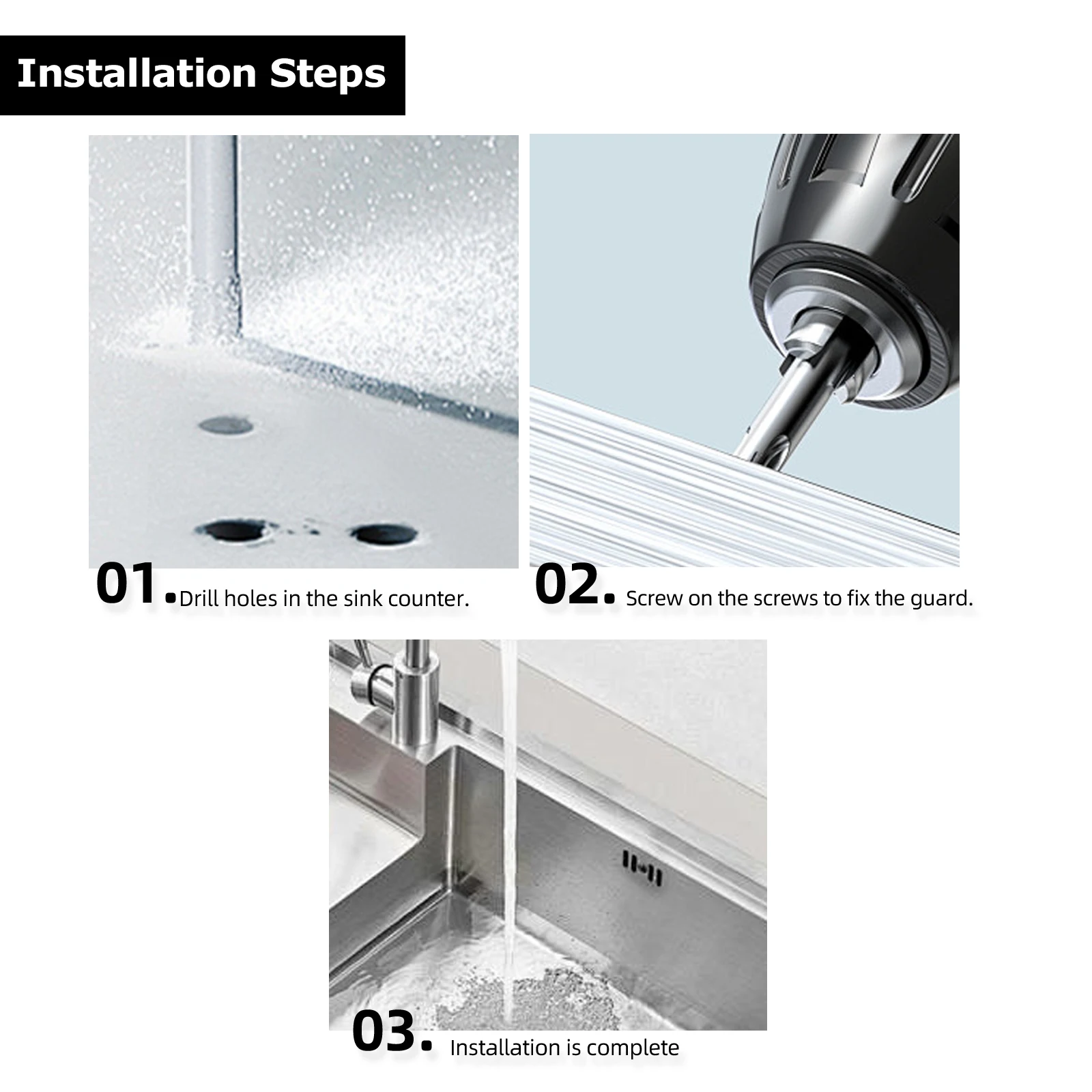 Installation Steps

01. Drill holes in the sink counter.

02. Screw on the screws to fix the guard.

03. Installation is complete