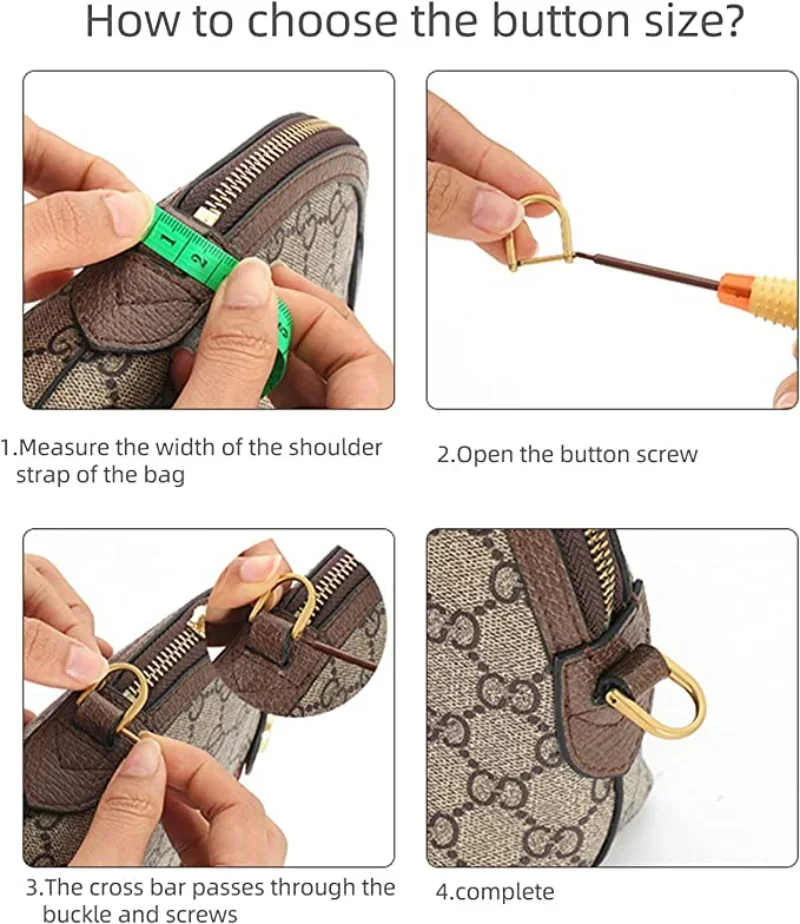 How to choose the button size?

1
2

1.Measure the width of the shoulder strap of the bag

2.Open the button screw

3.The cross bar passes through the buckle and screws

4.complete