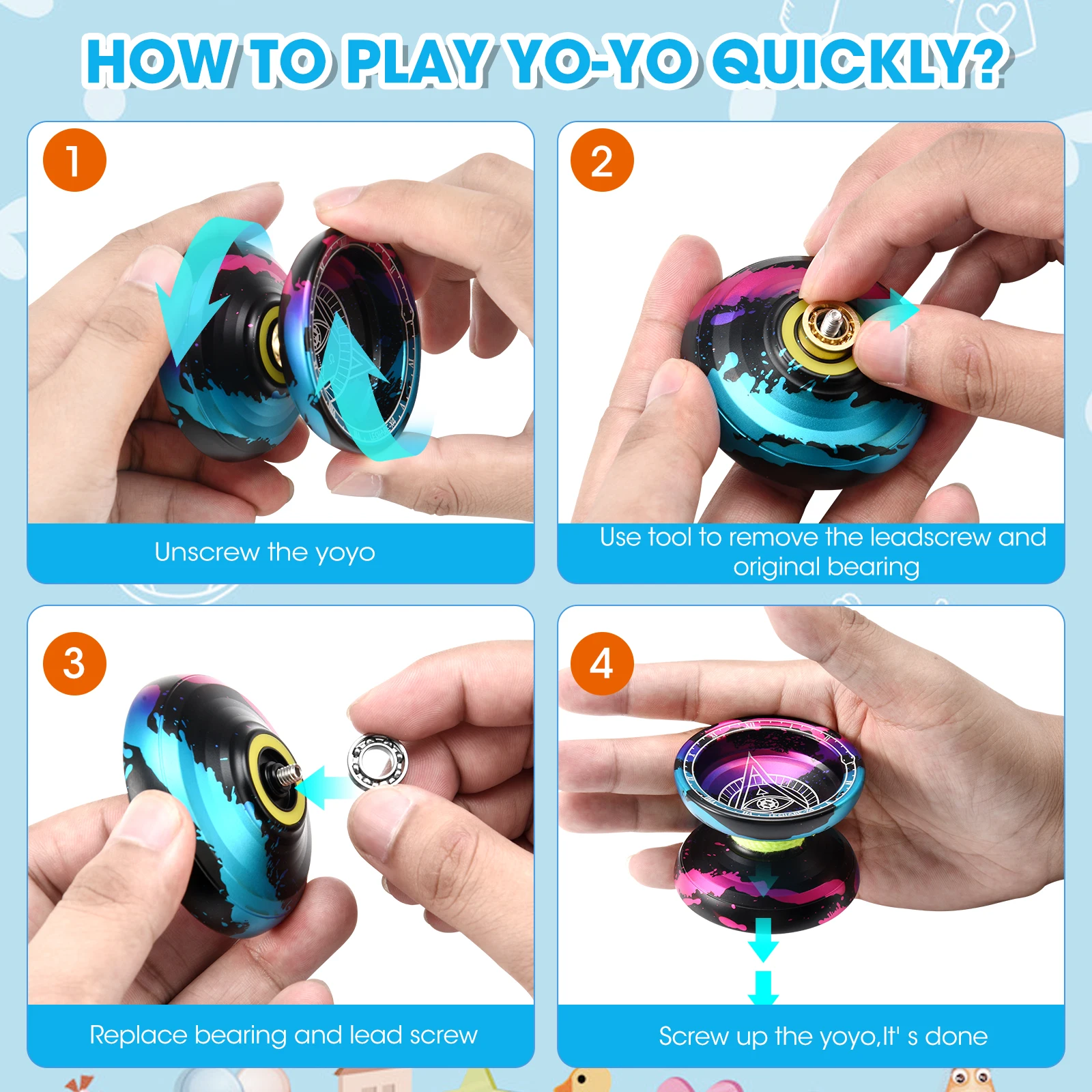 HOW TO PLAY YO-YO QUICKLY?

1

Unscrew the yoyo

2

Use tool to remove the leadscrew and original bearing

3

Replace bearing and lead screw

4

Screw up the yoyo,It' s done