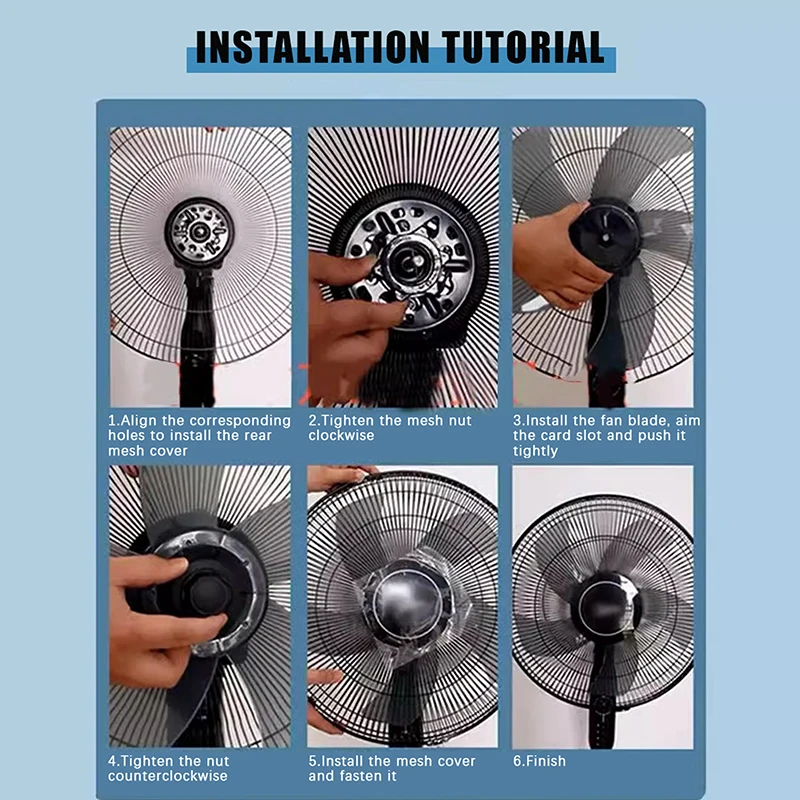 INSTALLATION TUTORIAL

1.Align the corresponding holes to install the rear mesh cover

2.Tighten the mesh nut clockwise

3.Install the fan blade, aim the card slot and push it tightly

4.Tighten the nut counterclockwise

5.Install the mesh cover and fasten it

6.Finish