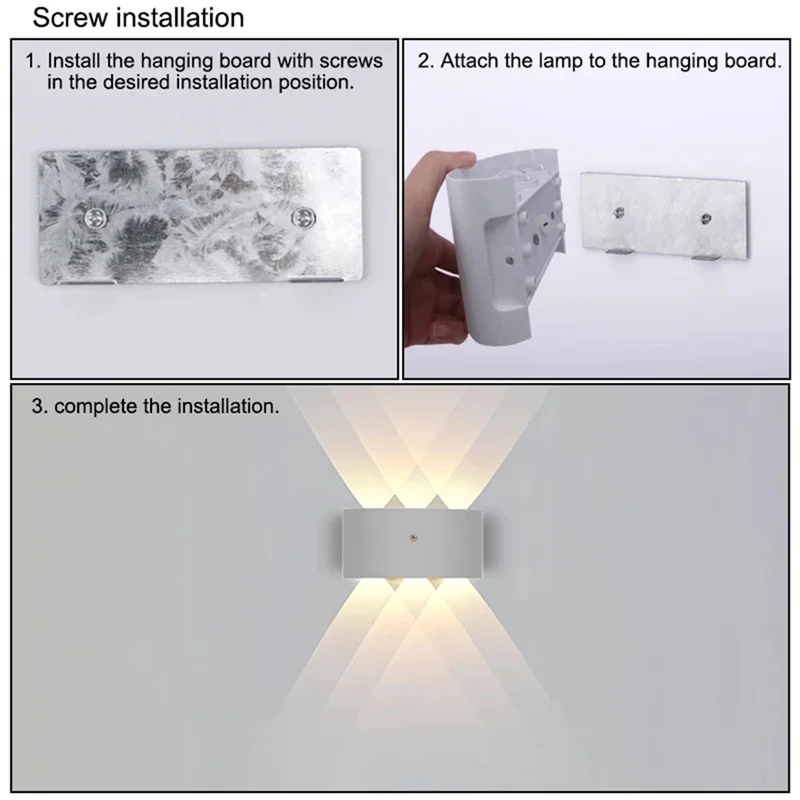 Screw installation

1. Install the hanging board with screws in the desired installation position.

2. Attach the lamp to the hanging board.

3. complete the installation.