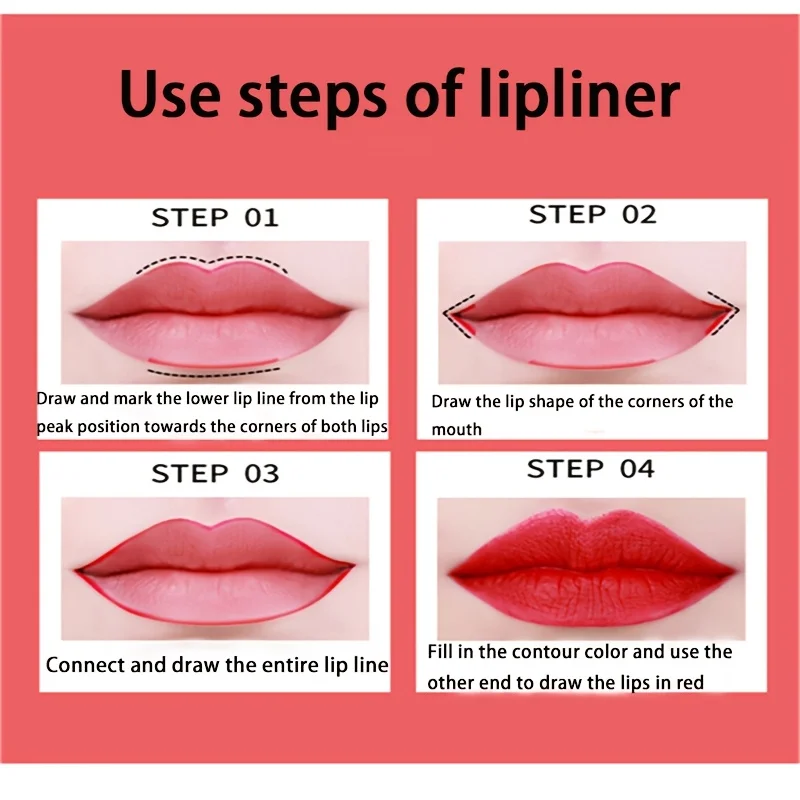 Use steps of lipliner

STEP 01

Draw and mark the lower lip line from the lip peak position towards the corners of both lips

STEP 02

Draw the lip shape of the corners of the mouth

STEP 03

Connect and draw the entire lip line

STEP 04

Fill in the contour color and use the other end to draw the lips in red