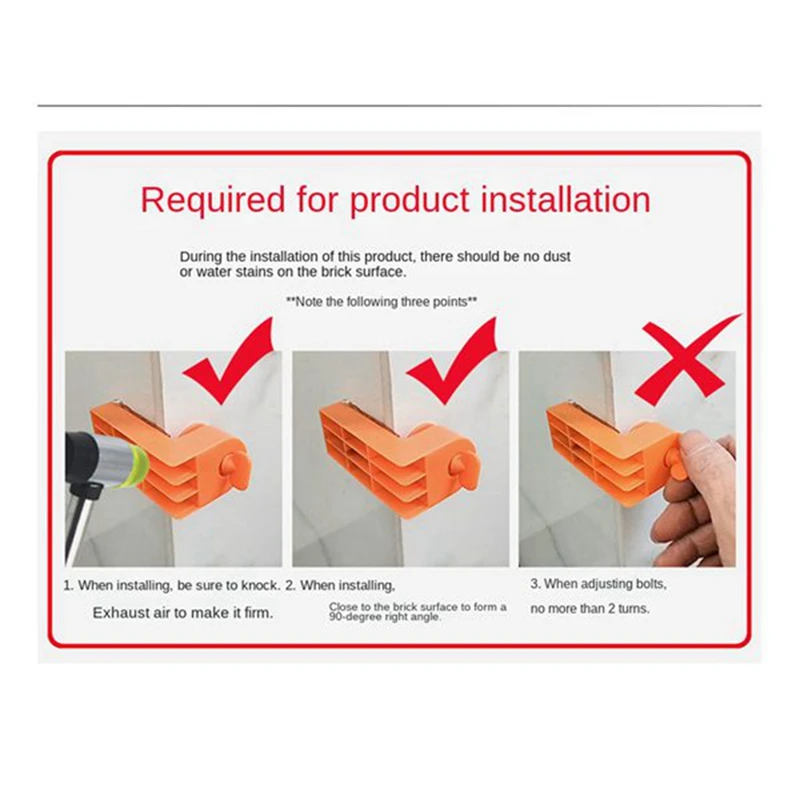 Required for product installation

During the installation of this product, there should be no dust or water stains on the brick surface.

**Note the following three points**

1. When installing, be sure to knock.

Exhaust air to make it firm.

2. When installing,

Close to the brick surface to form a 90-degree right angle.

3. When adjusting bolts,

no more than 2 turns.