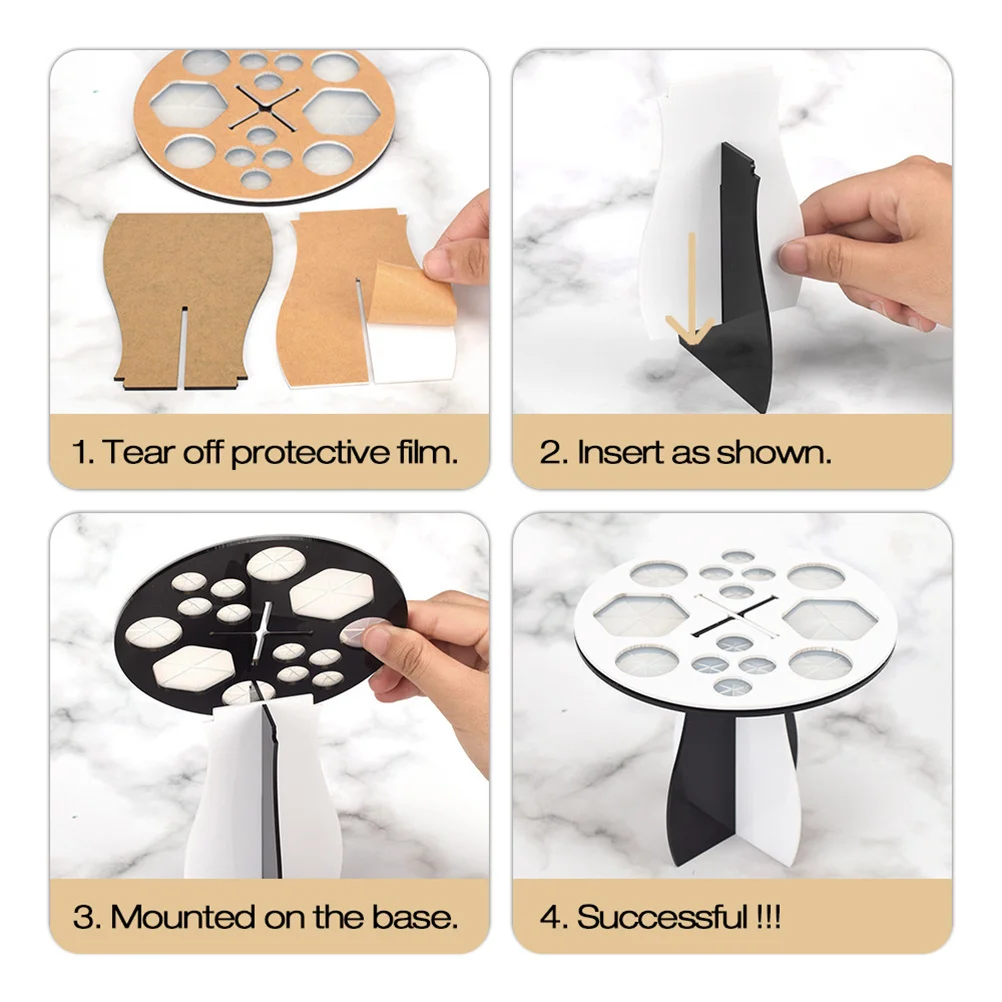 1. Tear off protective film.

2. Insert as shown.

3. Mounted on the base.

4. Successful !!!