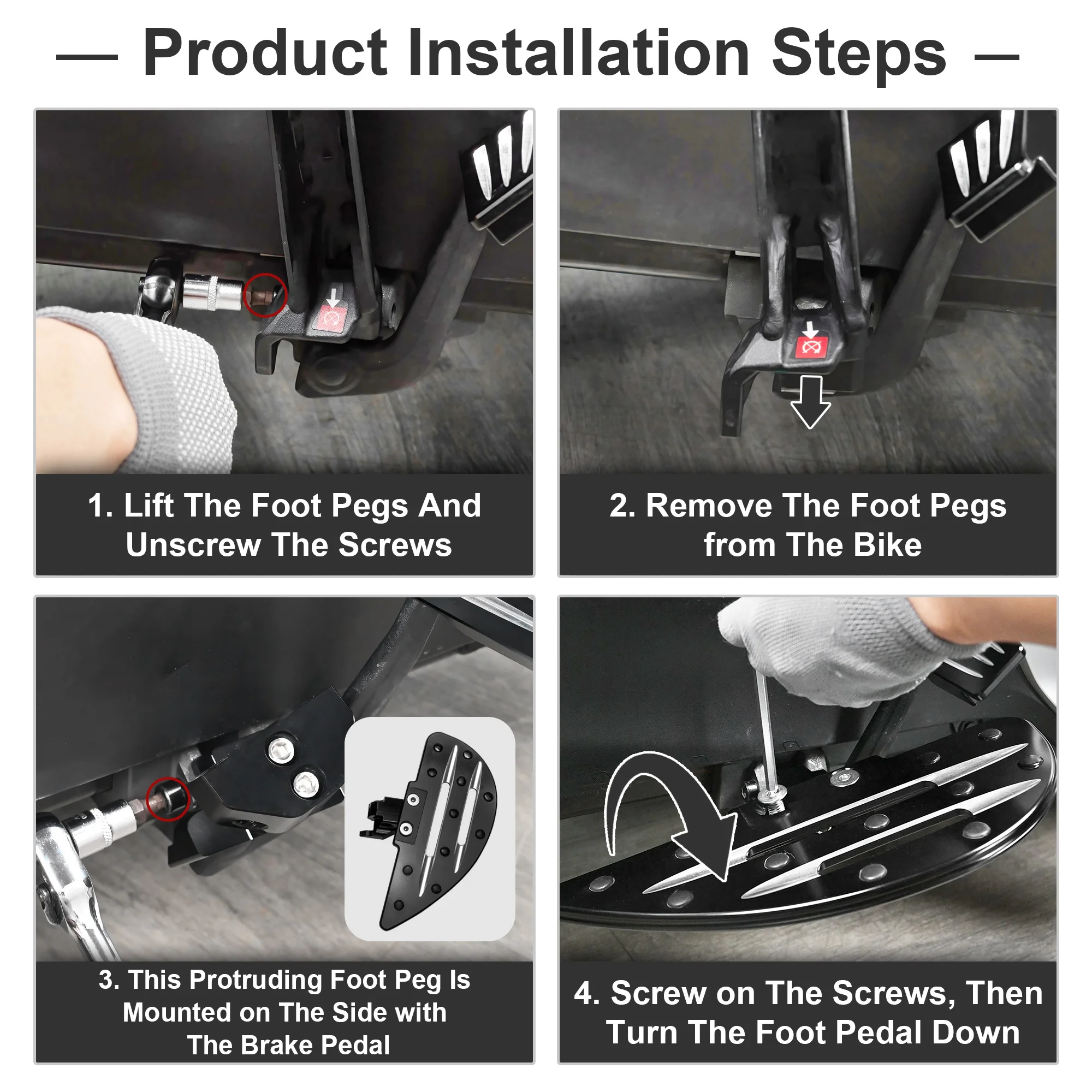 — Product Installation Steps —

1. Lift The Foot Pegs And Unscrew The Screws

2. Remove The Foot Pegs from The Bike

3. This Protruding Foot Peg Is Mounted on The Side with The Brake Pedal

4. Screw on The Screws, Then Turn The Foot Pedal Down