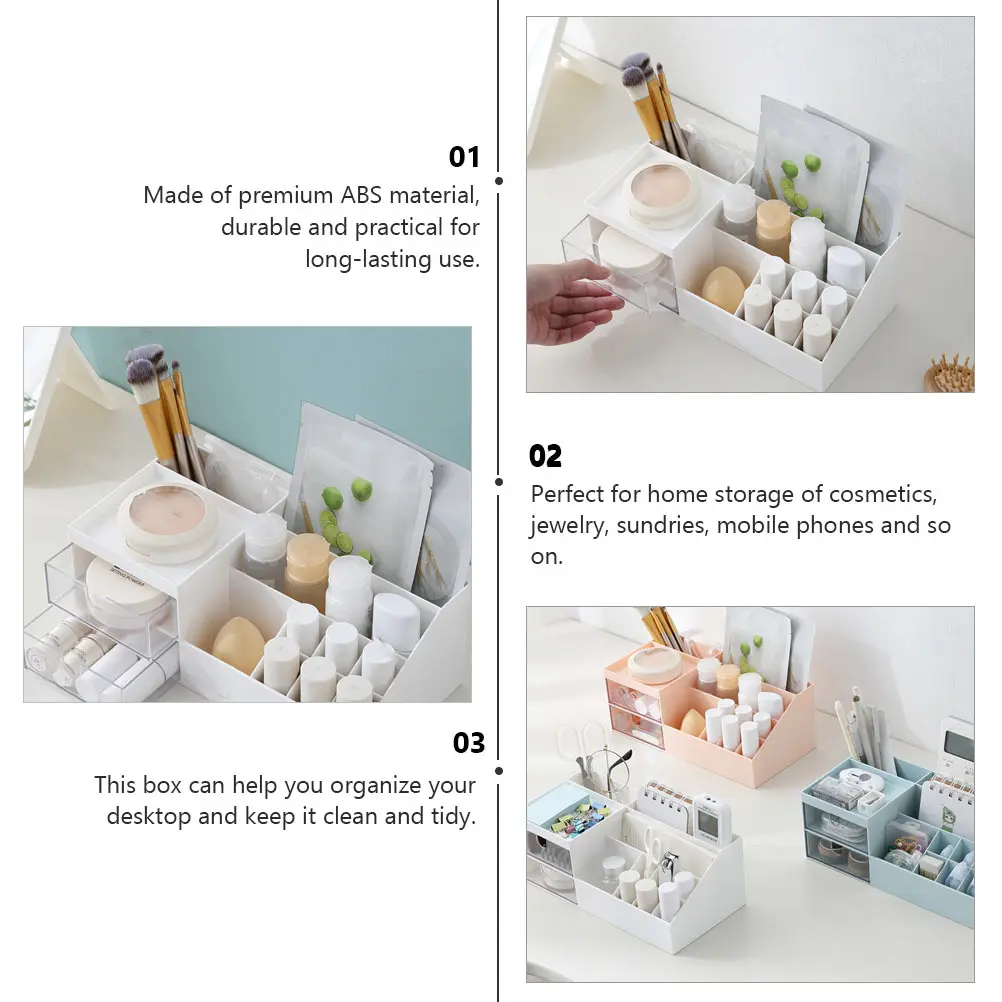 01
Made of premium ABS material, durable and practical for long-lasting use.

02
Perfect for home storage of cosmetics, jewelry, sundries, mobile phones and so on.

03
This box can help you organize your desktop and keep it clean and tidy.