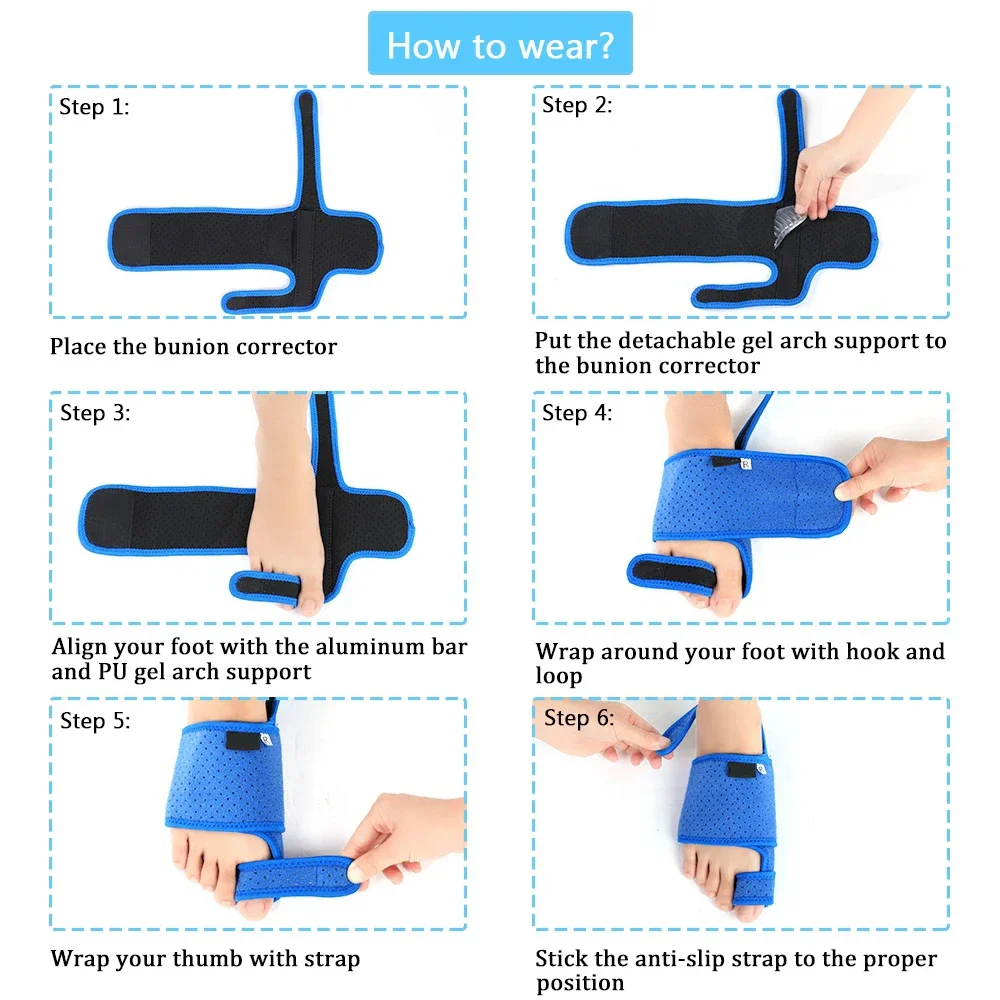 How to wear?

Step 1:

Place the bunion corrector

Step 2:

Put the detachable gel arch support to the bunion corrector

Step 3:

Align your foot with the aluminum bar and PU gel arch support

Step 4:

Wrap around your foot with hook and loop

Step 5:

Wrap your thumb with strap

Step 6:

Stick the anti-slip strap to the proper position