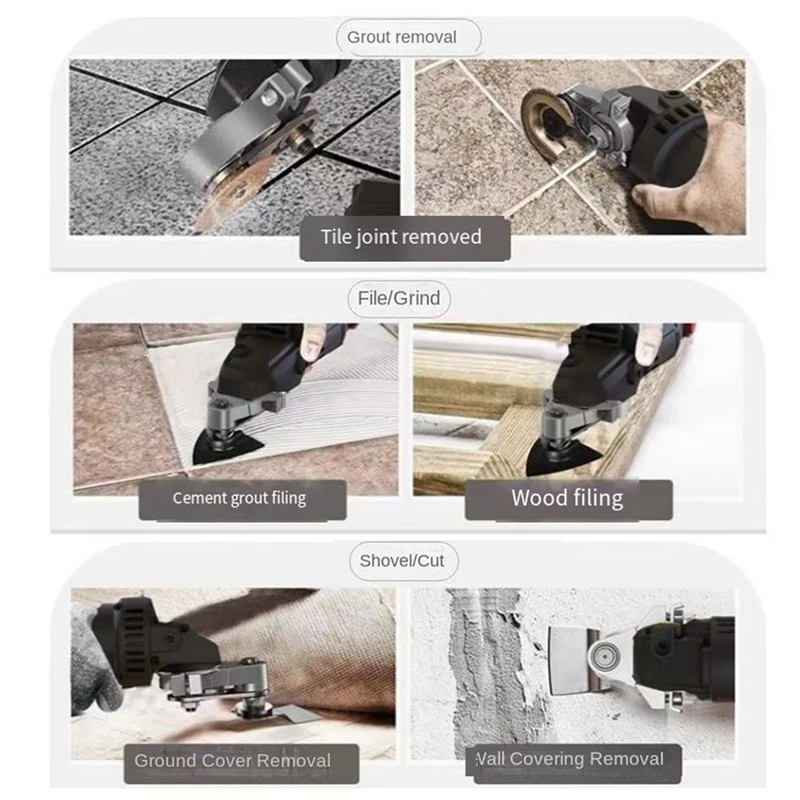 Grout removal

Tile joint removed

File/Grind

Cement grout filing

Wood filing

Shovel/Cut

Ground Cover Removal

Vall Covering Removal