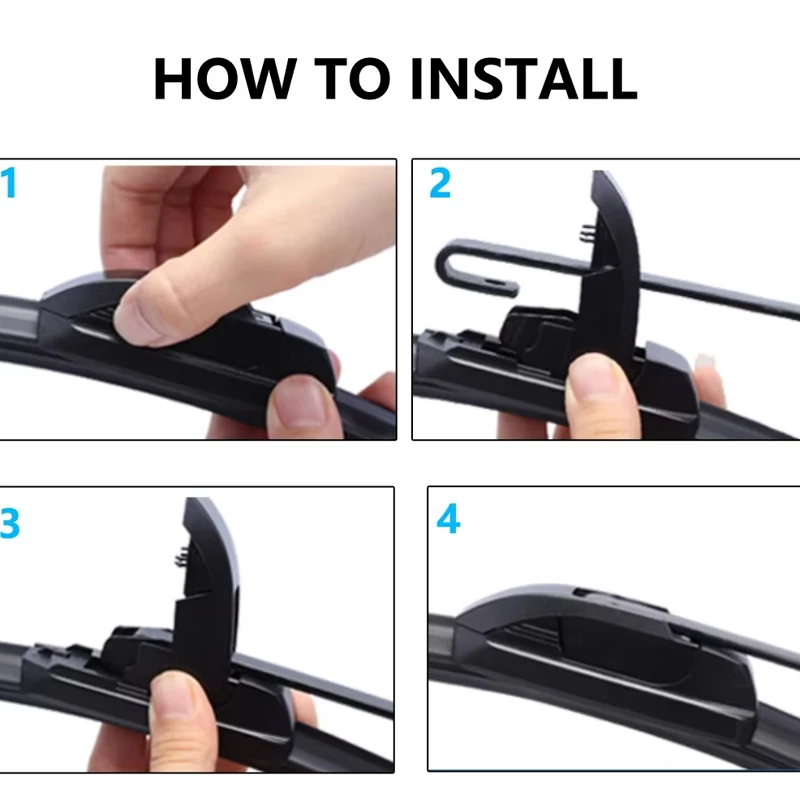 HOW TO INSTALL

1

2

3

4