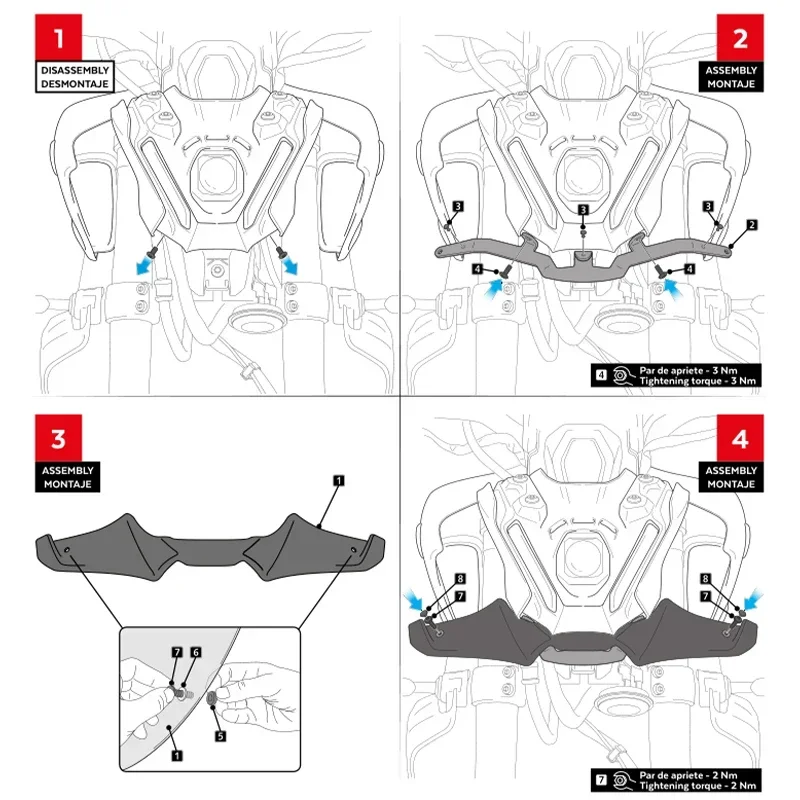 1
DISASSEMBLY
DESMONTAJE

2
ASSEMBLY
MONTAJE
3
3
3
2
4
4
4 Par de apriete - 3 Nm
Tightening torque - 3 Nm

3
ASSEMBLY
MONTAJE
1
7
6
5
1

4
ASSEMBLY
MONTAJE
8
7
8
7
7 Par de apriete - 2 Nm
Tightening torque - 2 Nm