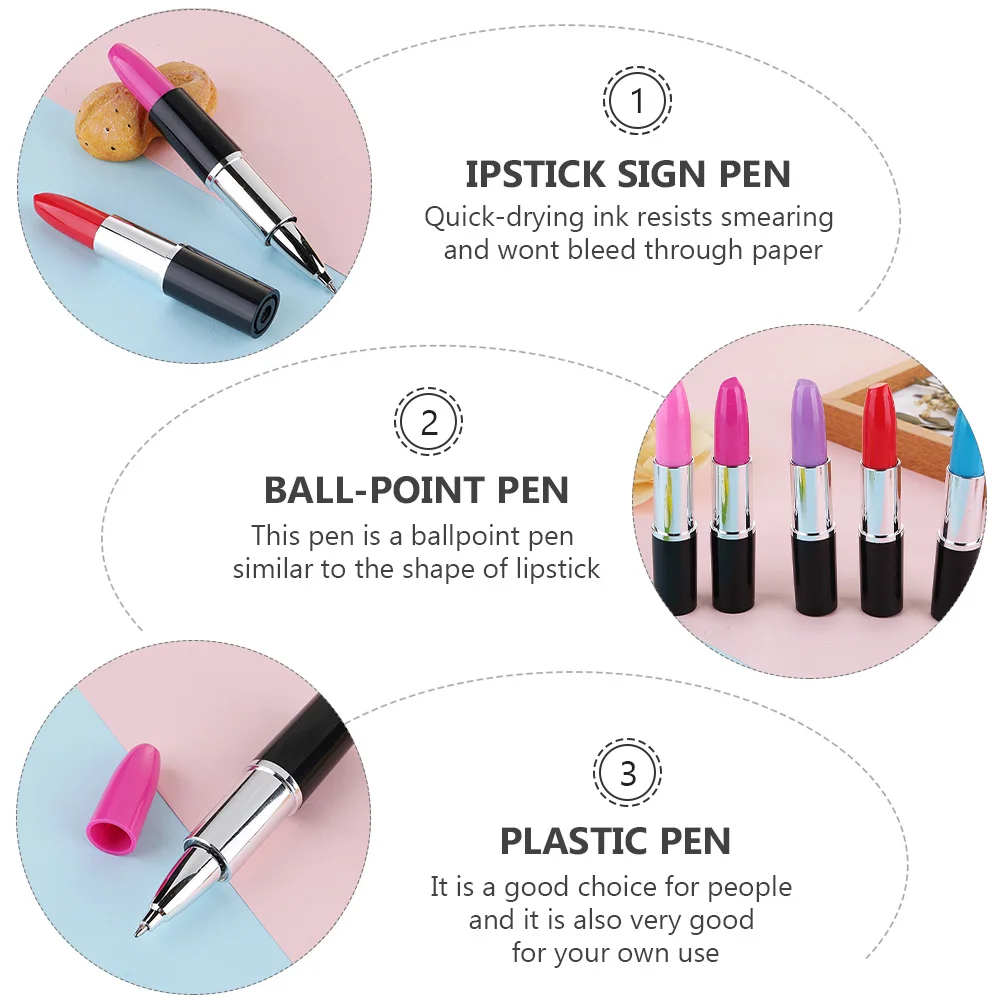 1

IPSTICK SIGN PEN

Quick-drying ink resists smearing and wont bleed through paper

2

BALL-POINT PEN

This pen is a ballpoint pen similar to the shape of lipstick

3

PLASTIC PEN

It is a good choice for people and it is also very good for your own use