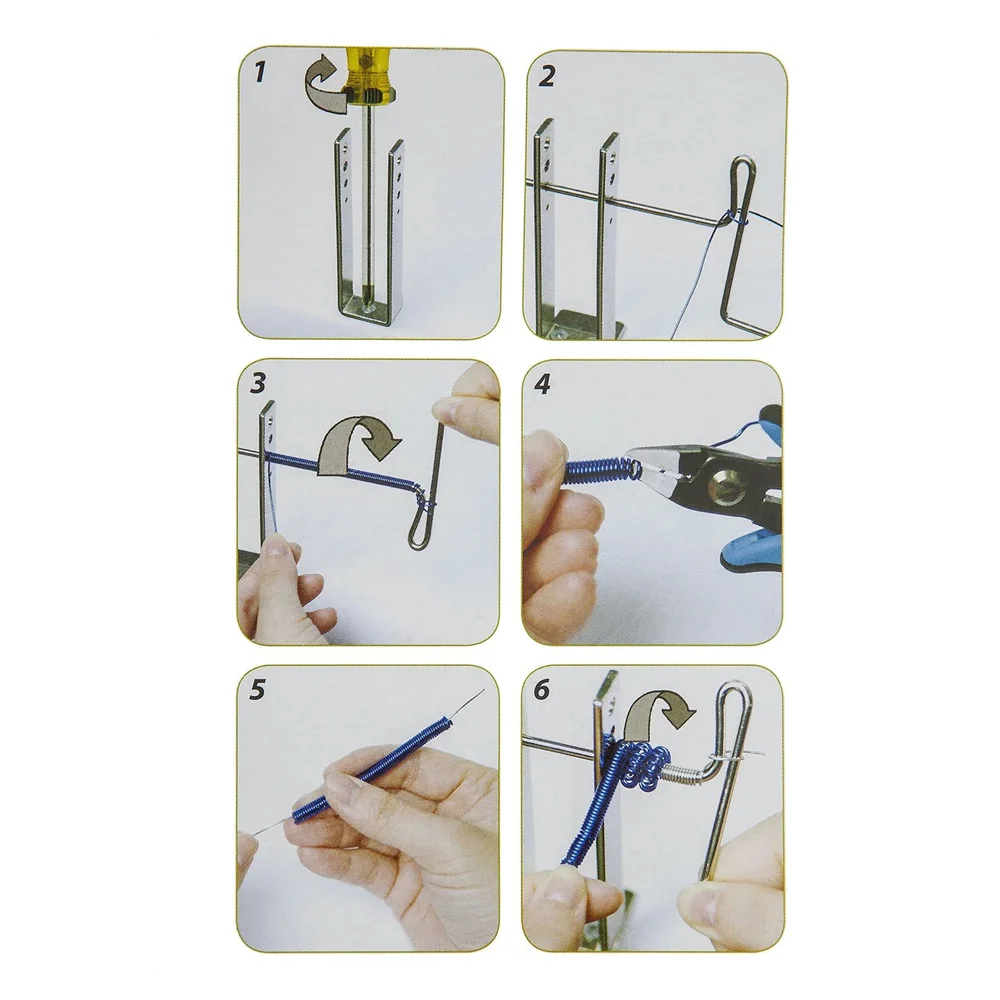 1

2

3

4

5

6