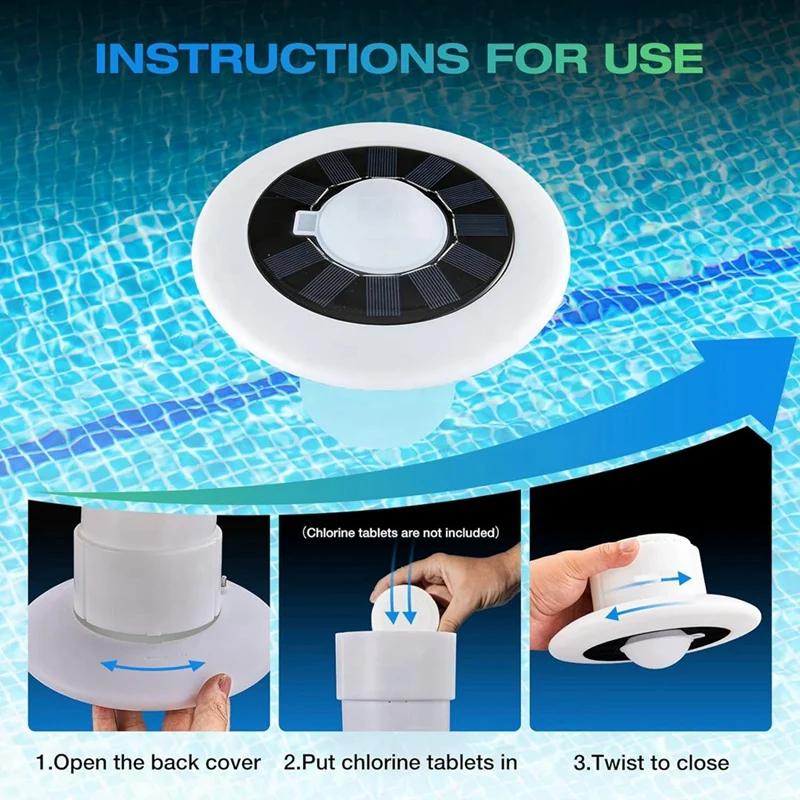 INSTRUCTIONS FOR USE

(Chlorine tablets are not included)

1.Open the back cover

2.Put chlorine tablets in

3.Twist to close