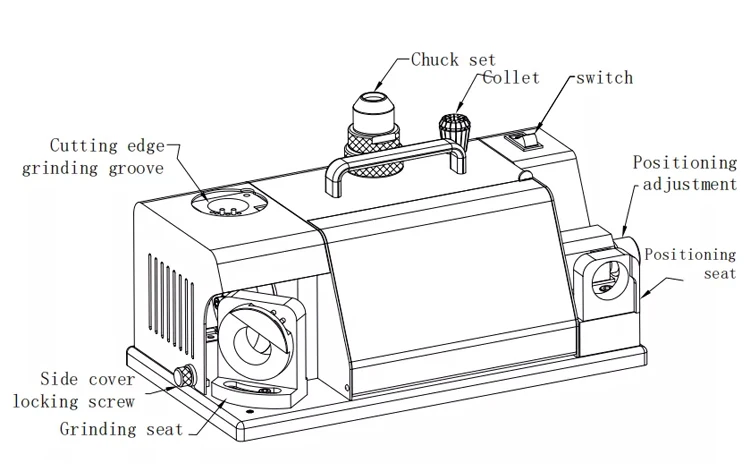 Chuck set
Collet
switch
Cutting edge
grinding groove
Positioning
adjustment
Positioning
seat
Side cover
locking screw
Grinding seat