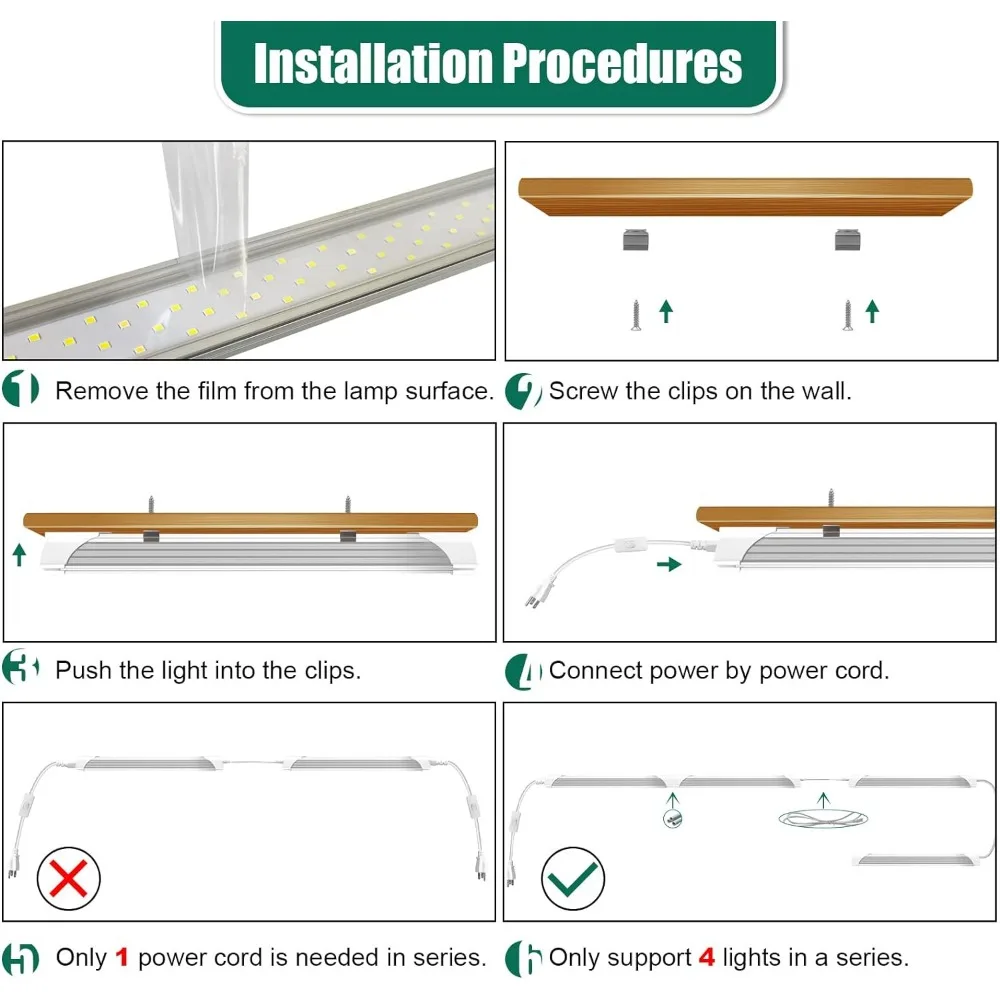 Installation Procedures

1 Remove the film from the lamp surface.

2 Screw the clips on the wall.

3 Push the light into the clips.

4 Connect power by power cord.

5 Only 1 power cord is needed in series.

6 Only support 4 lights in a series.