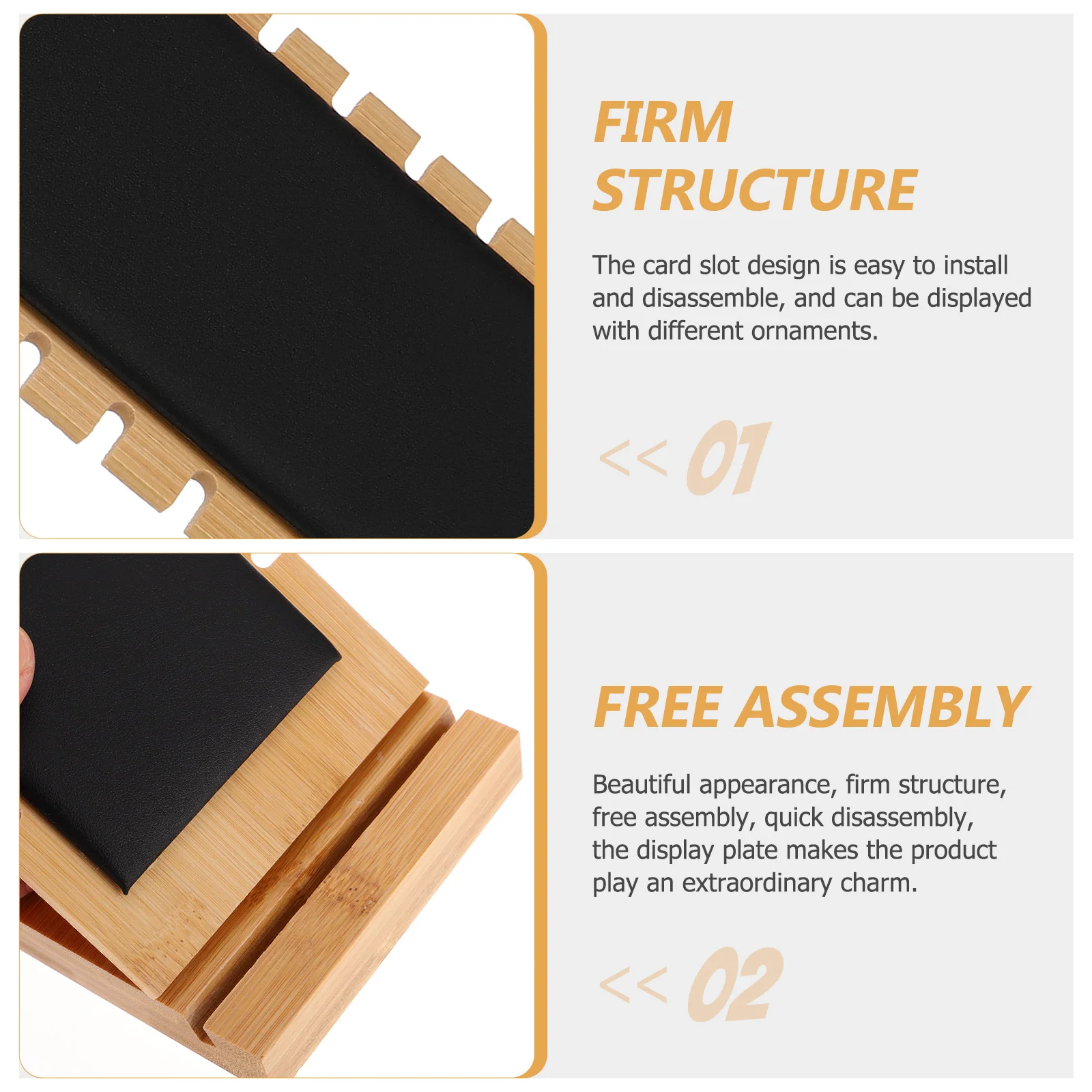 FIRM STRUCTURE

The card slot design is easy to install and disassemble, and can be displayed with different ornaments.

<< 01

FREE ASSEMBLY

Beautiful appearance, firm structure, free assembly, quick disassembly, the display plate makes the product play an extraordinary charm.

<< 02