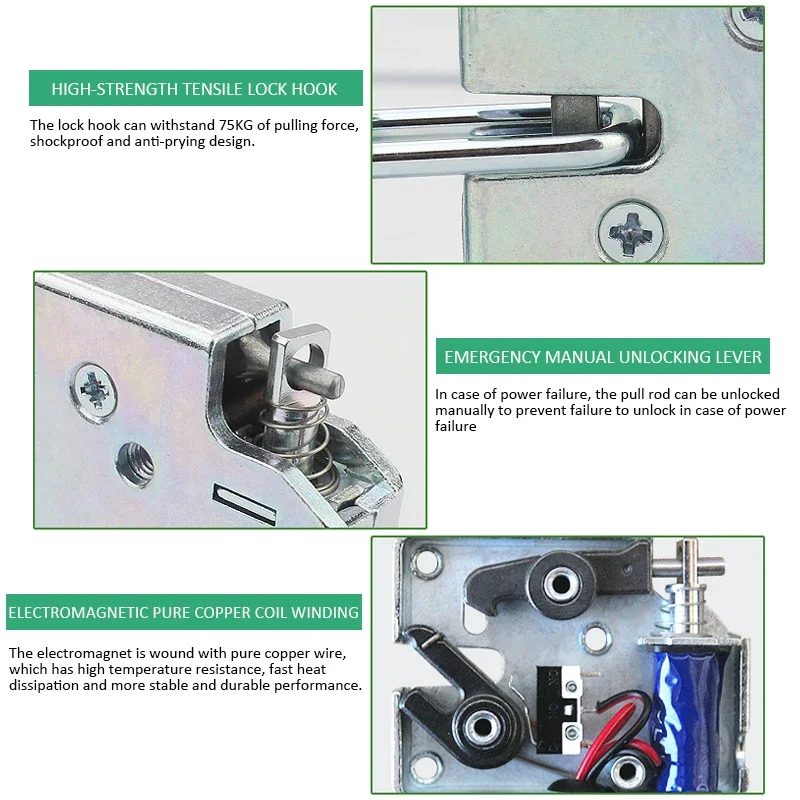 HIGH-STRENGTH TENSILE LOCK HOOK

The lock hook can withstand 75KG of pulling force, shockproof and anti-prying design.

EMERGENCY MANUAL UNLOCKING LEVER

In case of power failure, the pull rod can be unlocked manually to prevent failure to unlock in case of power failure

ELECTROMAGNETIC PURE COPPER COIL WINDING

The electromagnet is wound with pure copper wire, which has high temperature resistance, fast heat dissipation and more stable and durable performance.