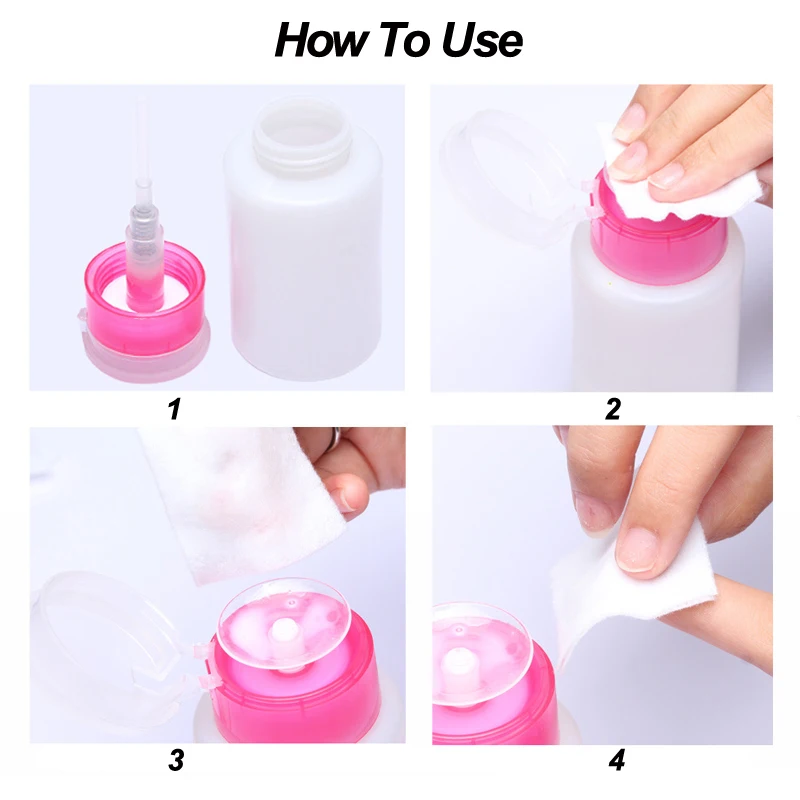 How To Use

1

2

3

4