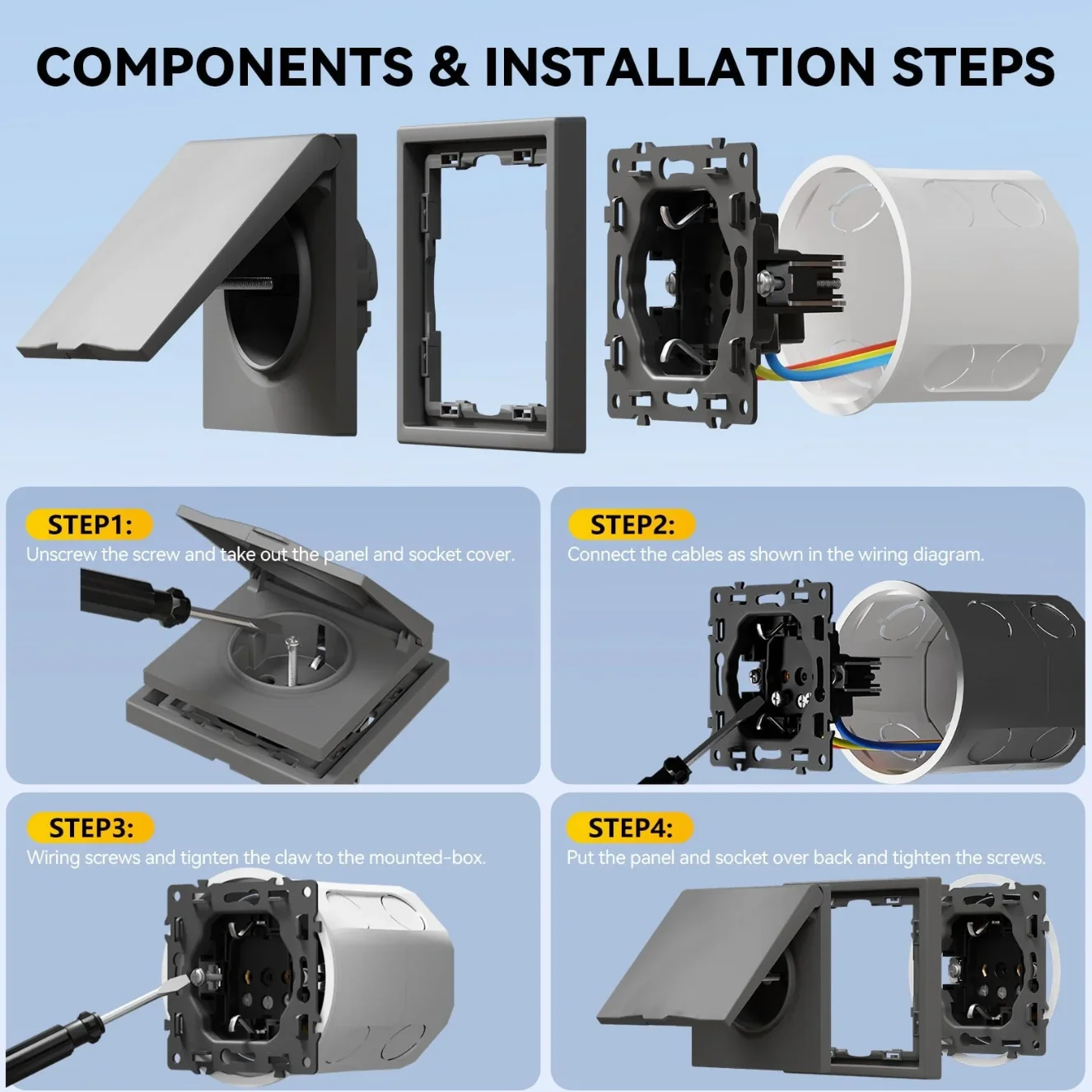 COMPONENTS & INSTALLATION STEPS

STEP1:
Unscrew the screw and take out the panel and socket cover.

STEP2:
Connect the cables as shown in the wiring diagram.

STEP3:
Wiring screws and tignten the claw to the mounted-box.

STEP4:
Put the panel and socket over back and tighten the screws.