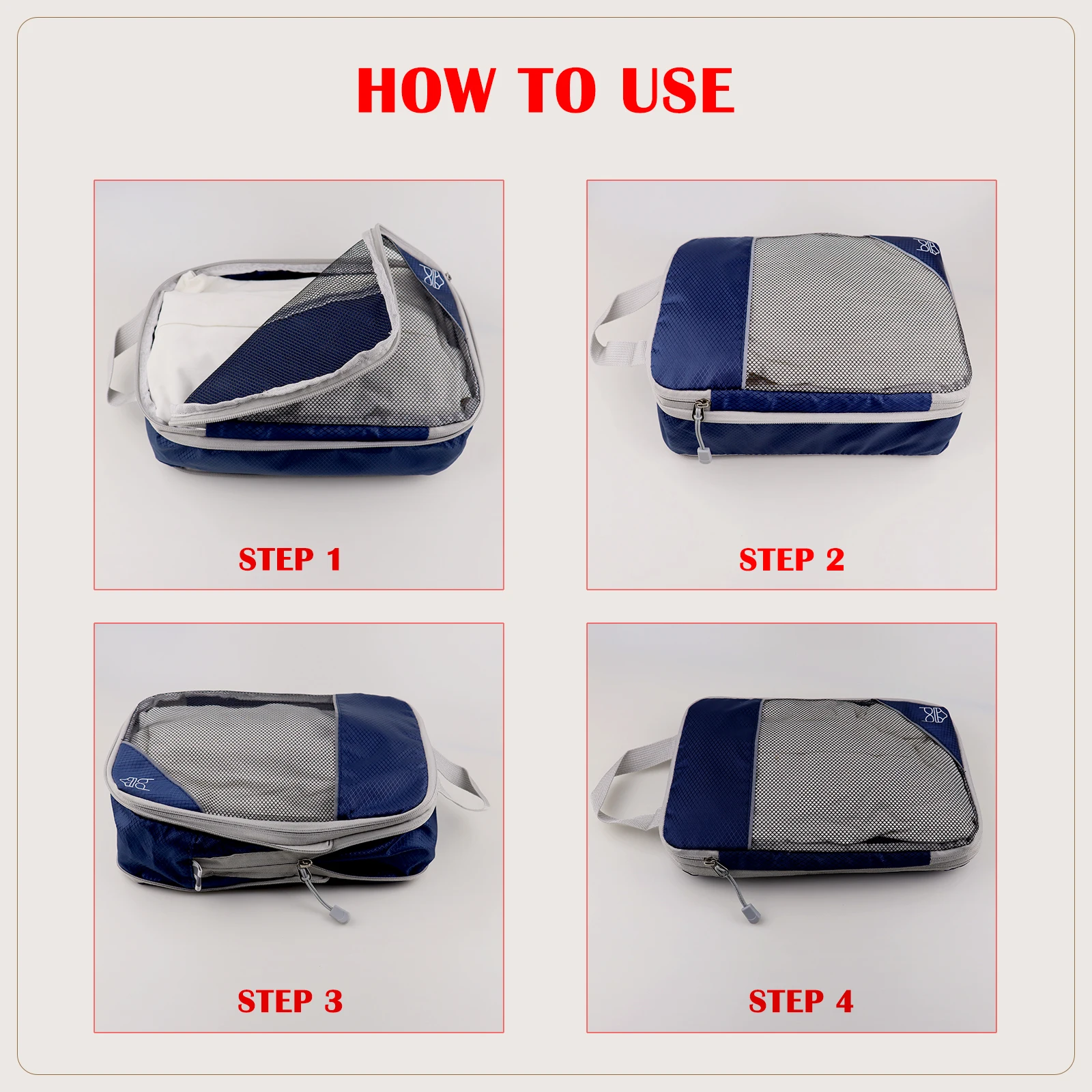 HOW TO USE

STEP 1

STEP 2

STEP 3

STEP 4