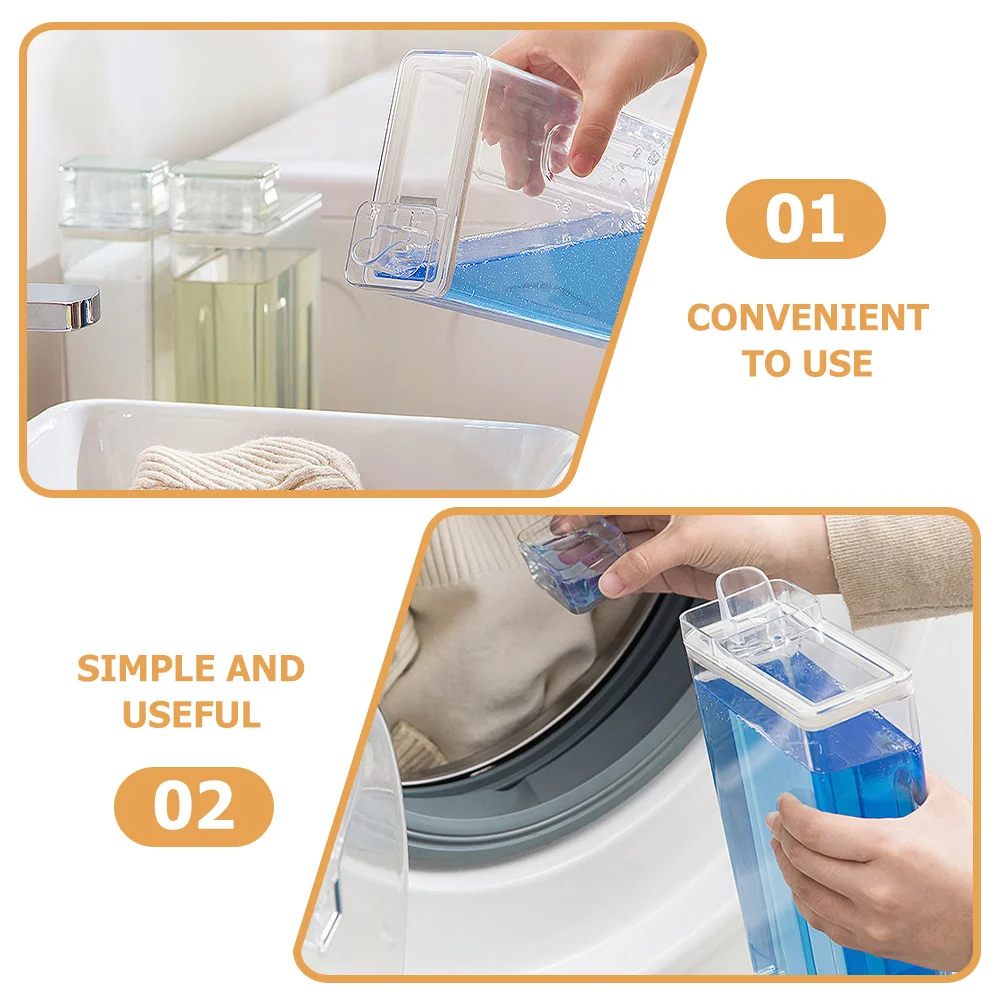 01

CONVENIENT TO USE

SIMPLE AND USEFUL

02