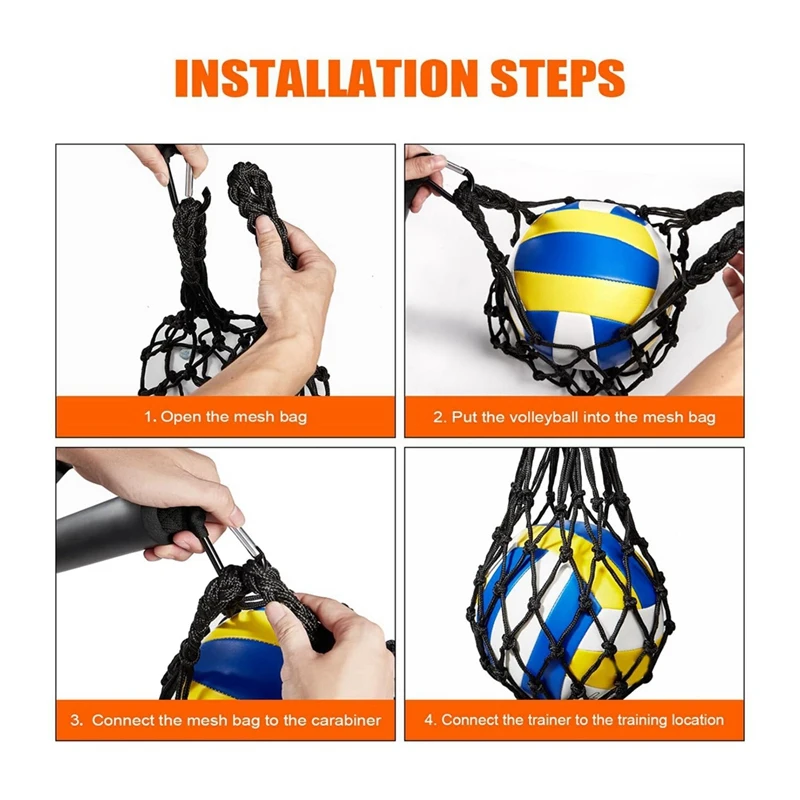 INSTALLATION STEPS

1. Open the mesh bag

2. Put the volleyball into the mesh bag

3. Connect the mesh bag to the carabiner

4. Connect the trainer to the training location