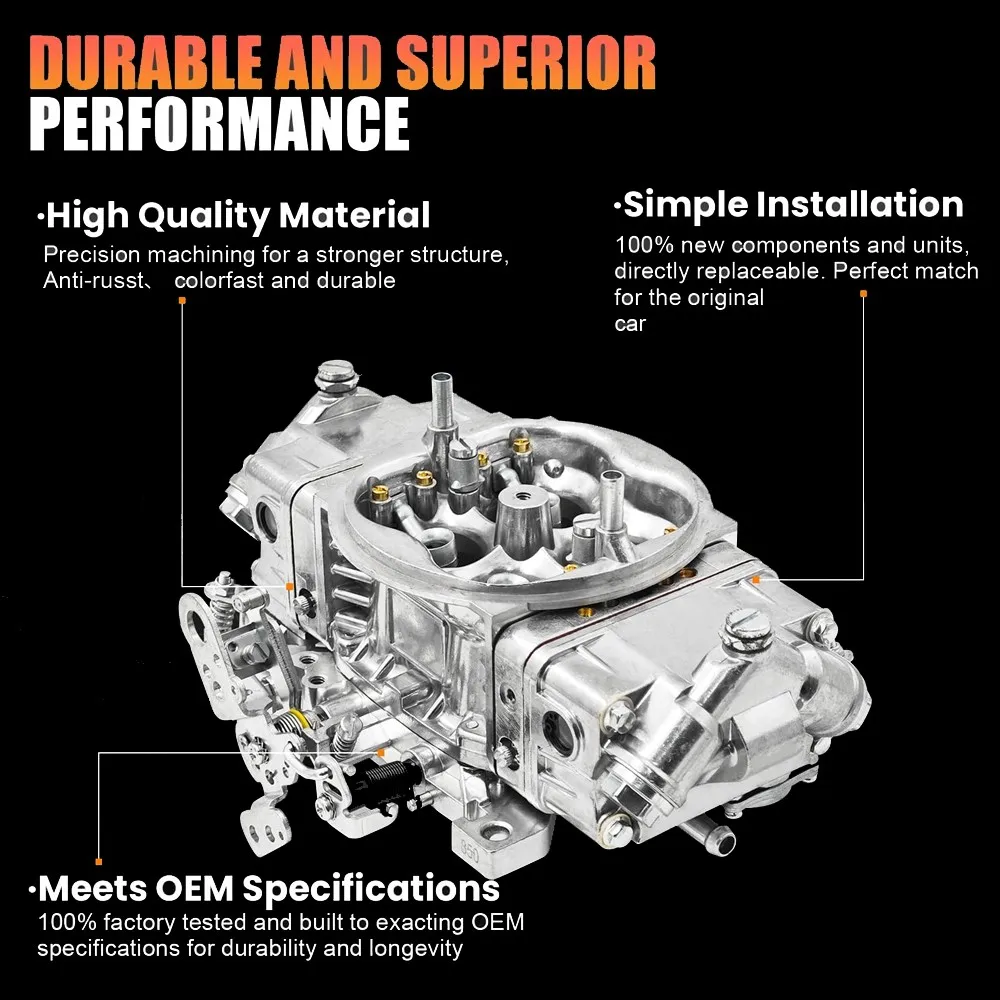 DURABLE AND SUPERIOR PERFORMANCE

·High Quality Material
Precision machining for a stronger structure, Anti-russt、 colorfast and durable

·Simple Installation
100% new components and units, directly replaceable. Perfect match for the original car

·Meets OEM Specifications
100% factory tested and built to exacting OEM specifications for durability and longevity