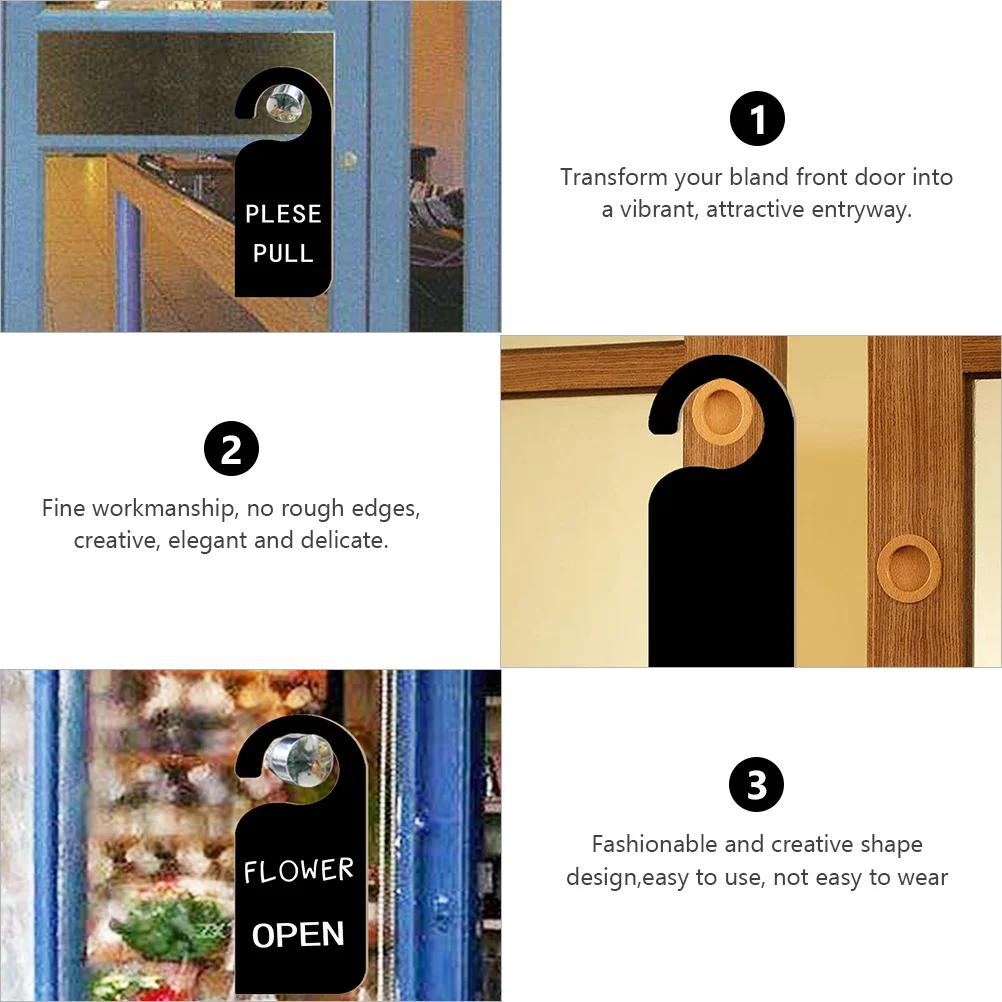 PLESE PULL

1

Transform your bland front door into a vibrant, attractive entryway.

2

Fine workmanship, no rough edges, creative, elegant and delicate.

FLOWER OPEN

3

Fashionable and creative shape design,easy to use, not easy to wear