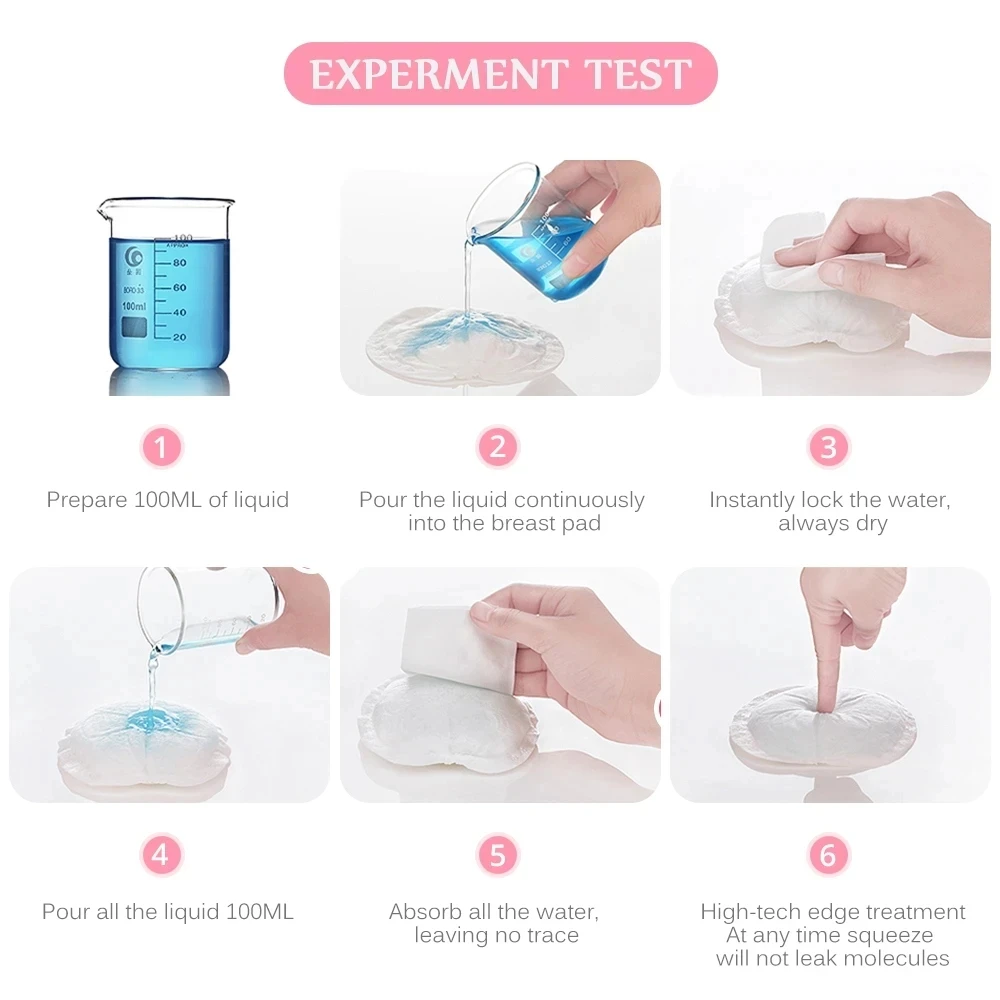 EXPERMENT TEST

100
80
60
40
20
100ml

1
Prepare 100ML of liquid

2
Pour the liquid continuously into the breast pad

3
Instantly lock the water, always dry

4
Pour all the liquid 100ML

5
Absorb all the water, leaving no trace

6
High-tech edge treatment
At any time squeeze
will not leak molecules