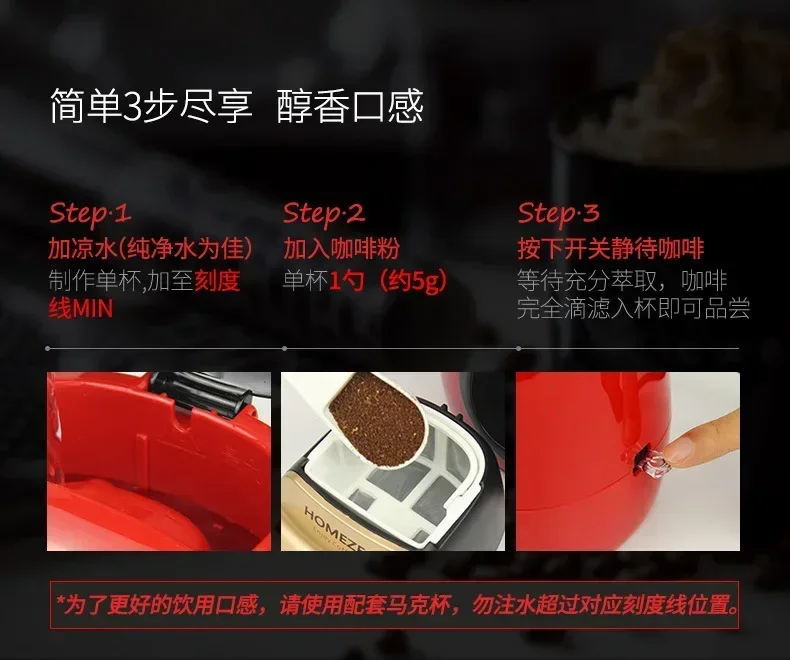 简单3步尽享 醇香口感

Step·1
加凉水(纯净水为佳)
制作单杯,加至刻度线MIN

Step·2
加入咖啡粉
单杯1勺（约5g）

Step·3
按下开关静待咖啡
等待充分萃取，咖啡完全滴滤入杯即可品尝

HOMEZE

*为了更好的饮用口感，请使用配套马克杯，勿注水超过对应刻度线位置。