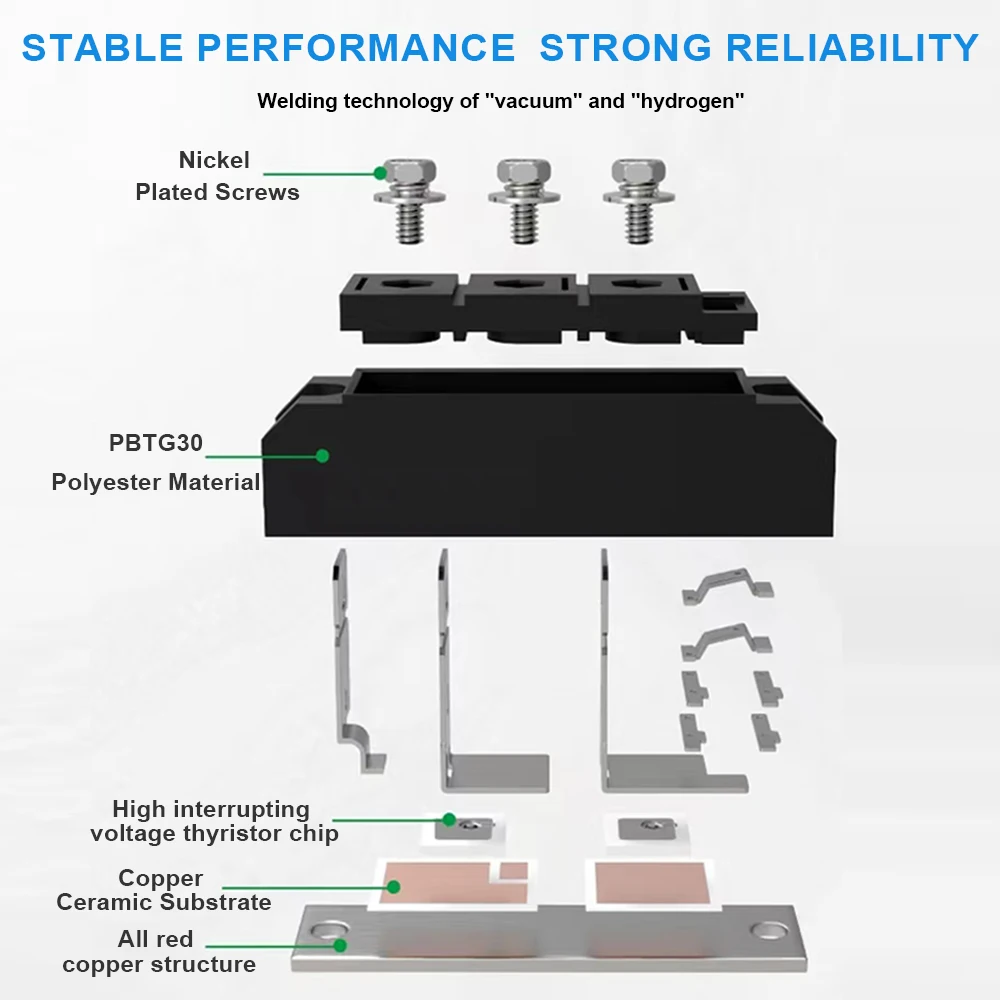 STABLE PERFORMANCE STRONG RELIABILITY

Welding technology of "vacuum" and "hydrogen"

Nickel
Plated Screws

PBTG30
Polyester Material

High interrupting
voltage thyristor chip

Copper
Ceramic Substrate

All red
copper structure