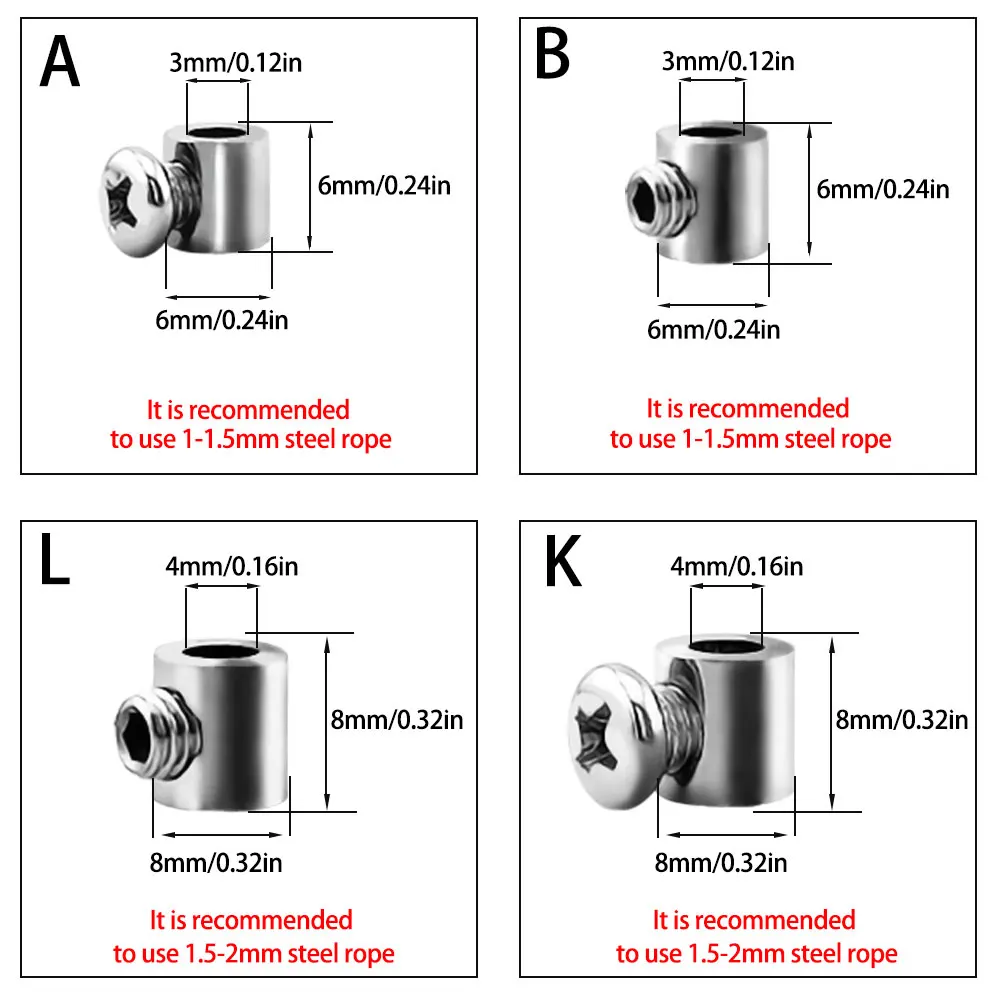 A

3mm/0.12in

6mm/0.24in

6mm/0.24in

It is recommended to use 1-1.5mm steel rope

B

3mm/0.12in

6mm/0.24in

6mm/0.24in

It is recommended to use 1-1.5mm steel rope

L

4mm/0.16in

8mm/0.32in

8mm/0.32in

It is recommended to use 1.5-2mm steel rope

K

4mm/0.16in

8mm/0.32in

8mm/0.32in

It is recommended to use 1.5-2mm steel rope