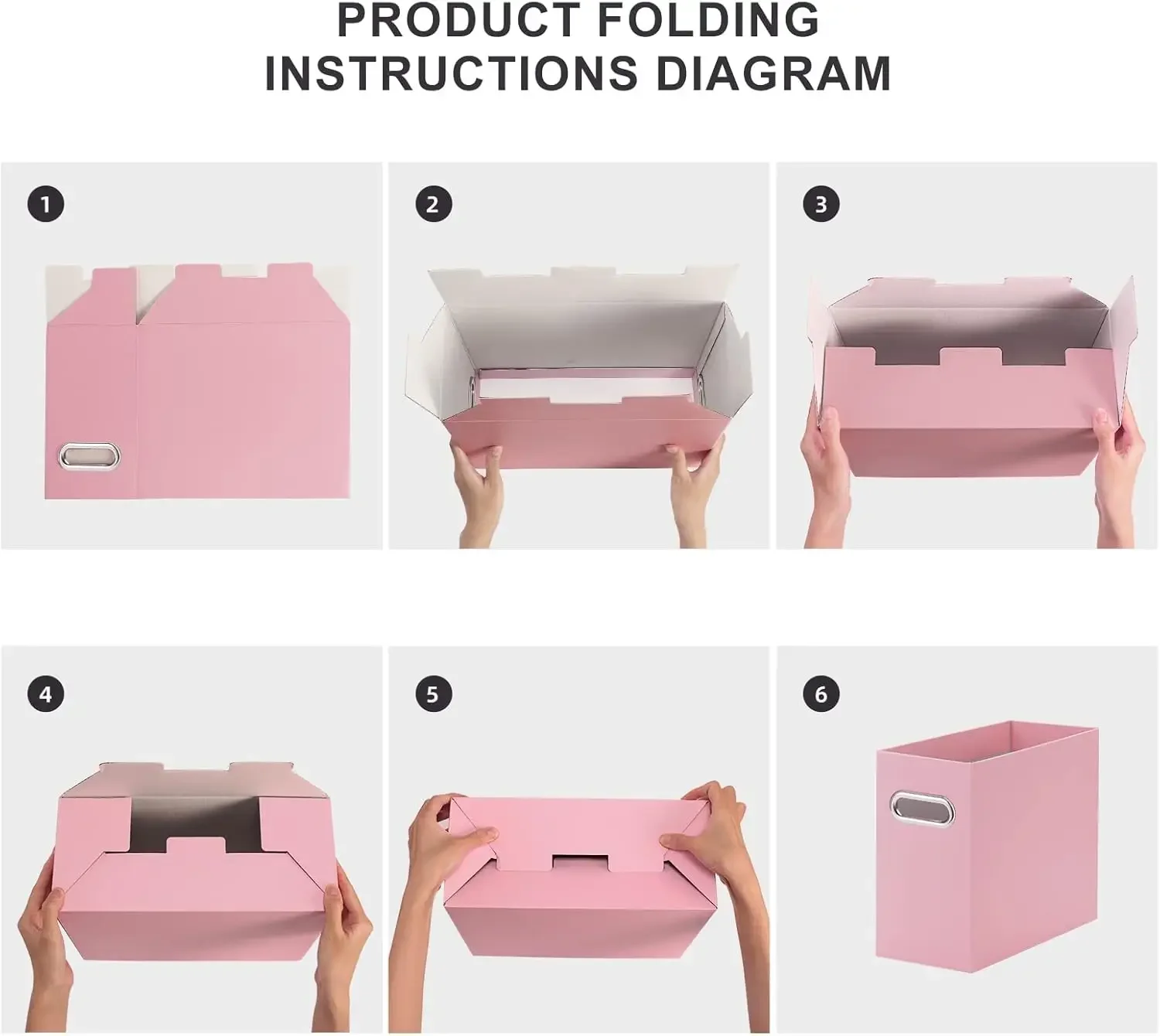 PRODUCT FOLDING INSTRUCTIONS DIAGRAM

1

2

3

4

5

6