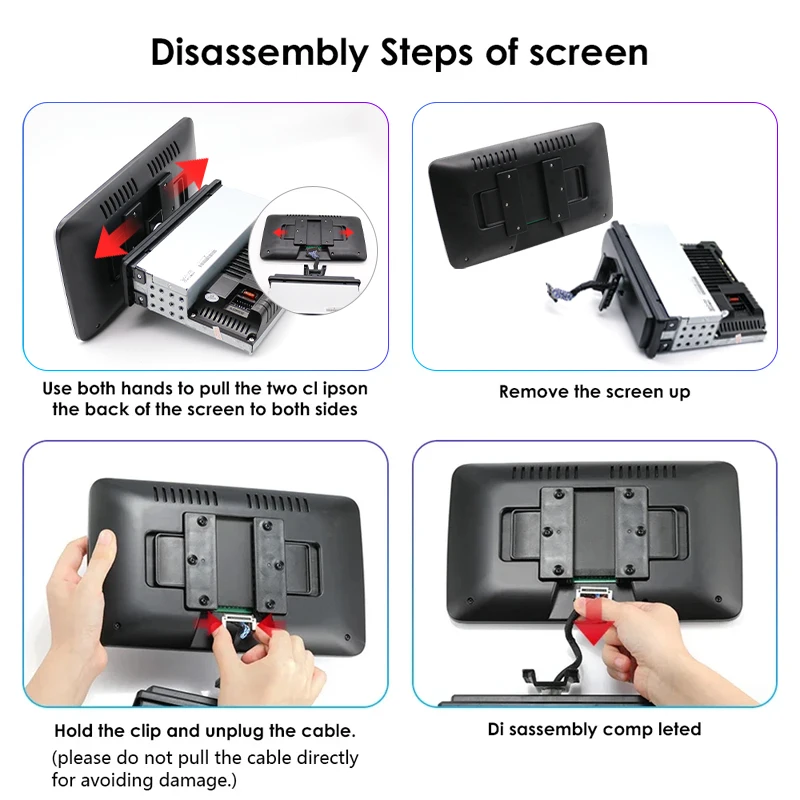 Disassembly Steps of screen

Use both hands to pull the two cl ipson the back of the screen to both sides

Remove the screen up

Hold the clip and unplug the cable.
(please do not pull the cable directly for avoiding damage.)

Di sassembly comp leted