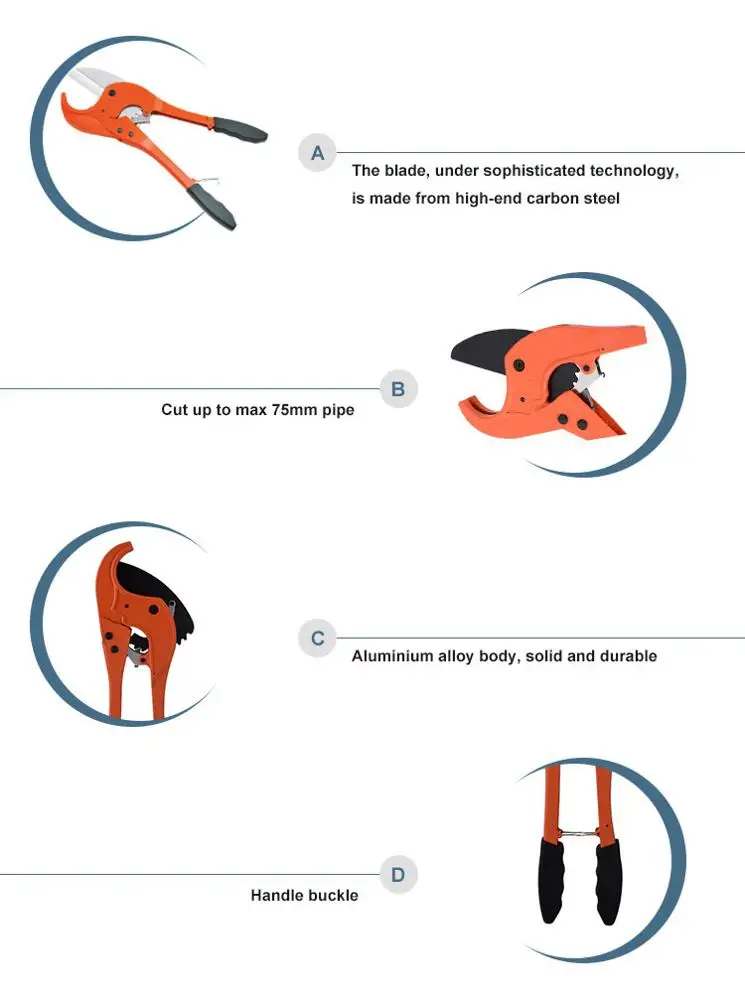 A

The blade, under sophisticated technology, is made from high-end carbon steel

B

Cut up to max 75mm pipe

C

Aluminium alloy body, solid and durable

D

Handle buckle