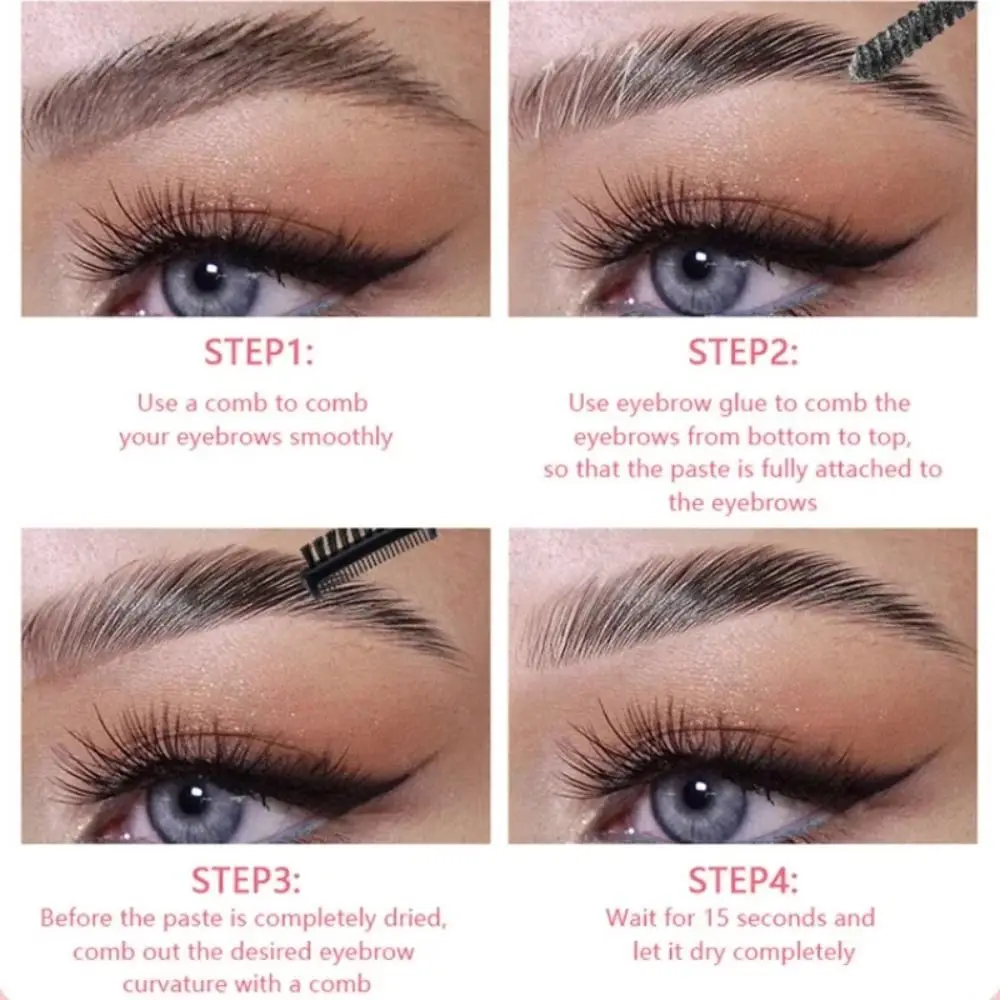 STEP1:
Use a comb to comb your eyebrows smoothly

STEP2:
Use eyebrow glue to comb the eyebrows from bottom to top, so that the paste is fully attached to the eyebrows

STEP3:
Before the paste is completely dried, comb out the desired eyebrow curvature with a comb

STEP4:
Wait for 15 seconds and let it dry completely