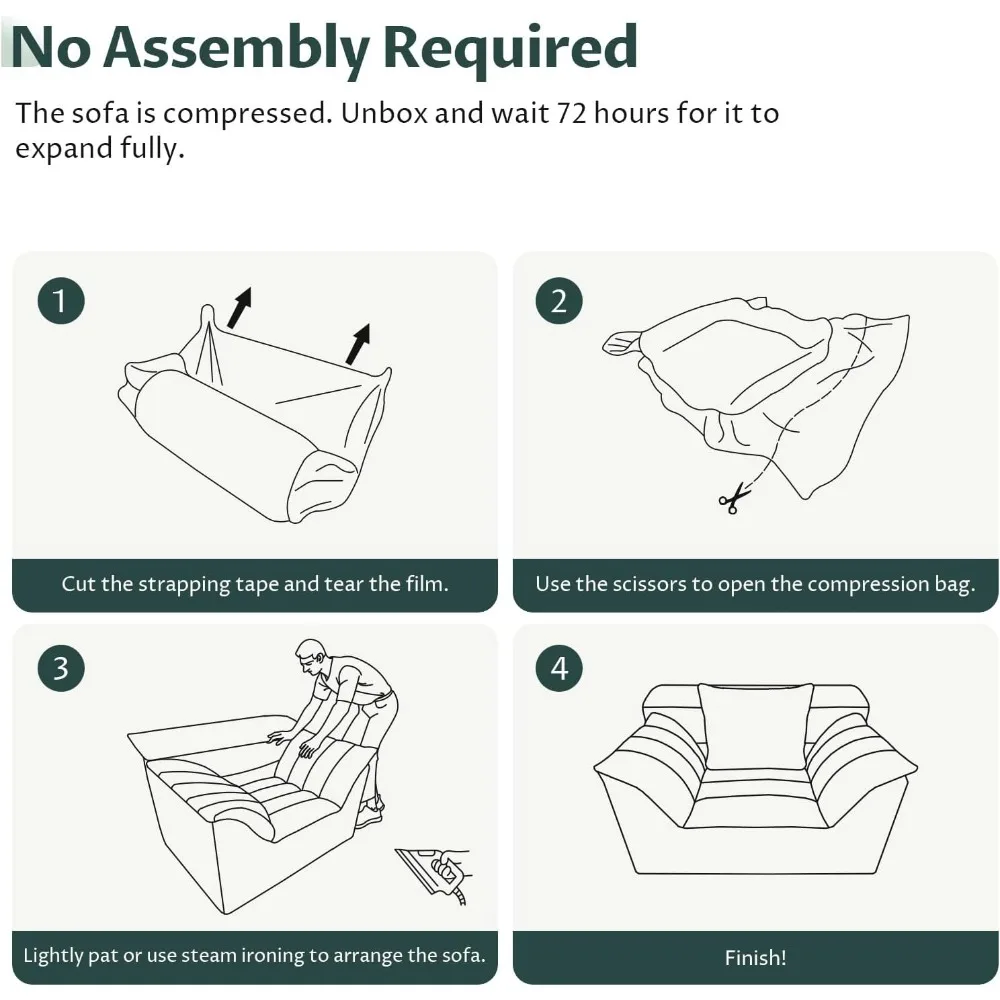 No Assembly Required

The sofa is compressed. Unbox and wait 72 hours for it to expand fully.

1

Cut the strapping tape and tear the film.

2

Use the scissors to open the compression bag.

3

Lightly pat or use steam ironing to arrange the sofa.

4

Finish!