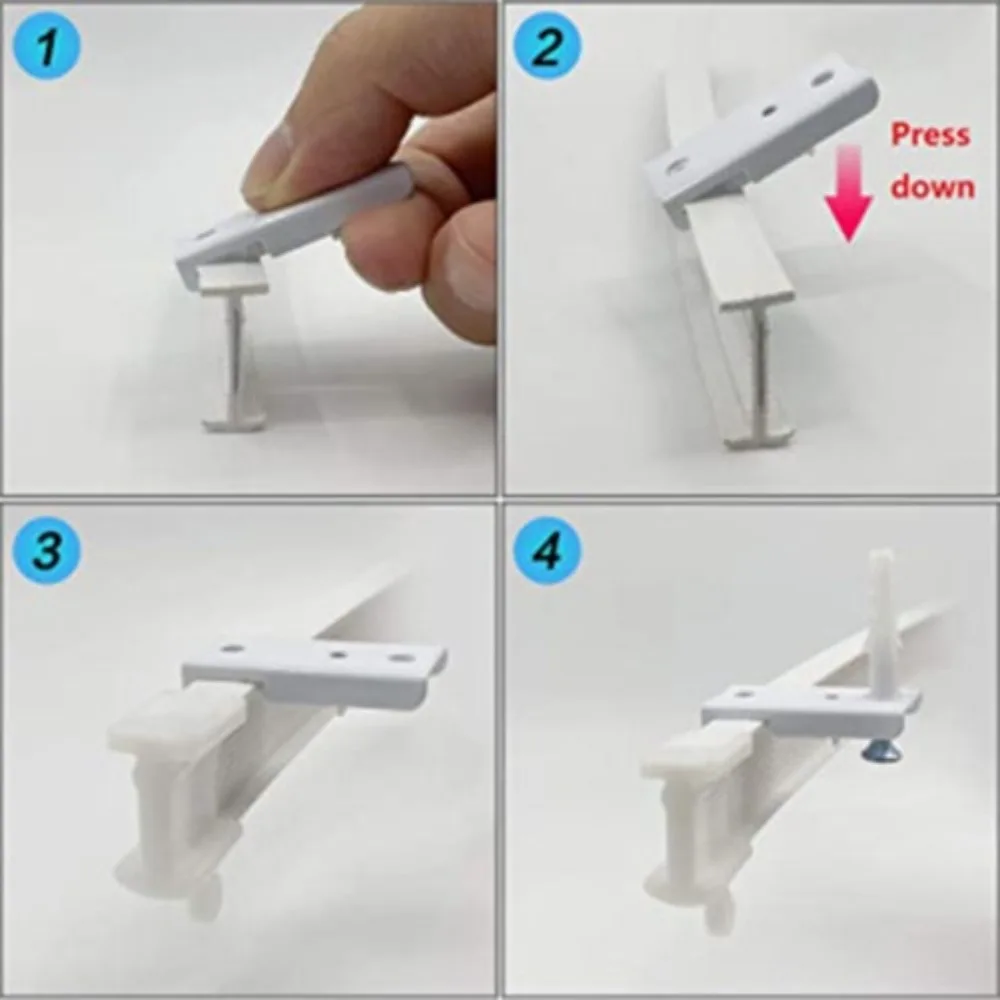 1

2

Press down

3

4