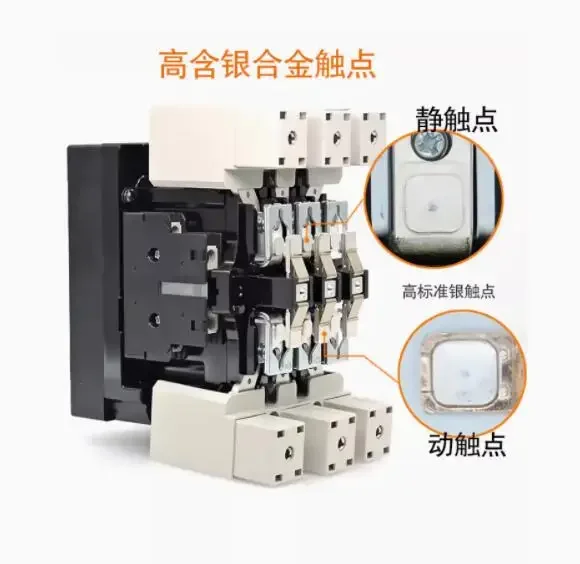 高含银合金触点

静触点

高标准银触点

动触点