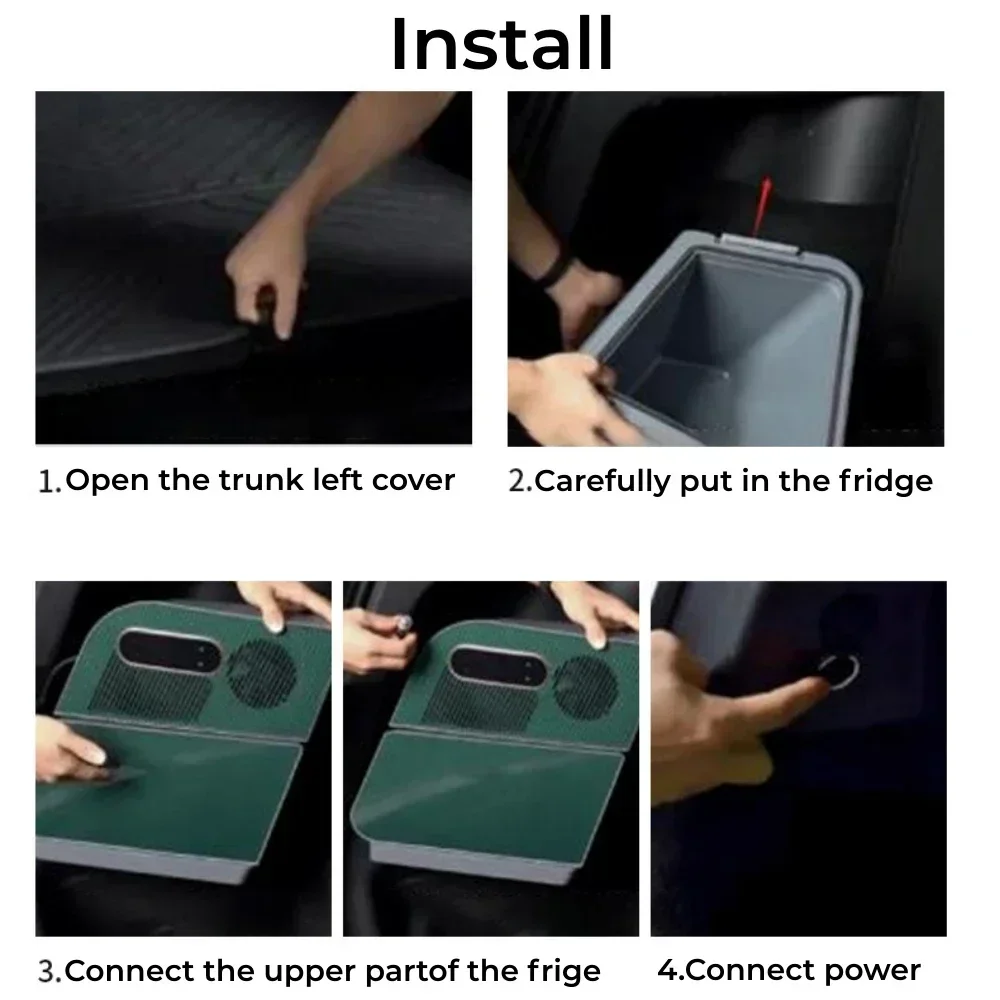 Install

1.Open the trunk left cover

2.Carefully put in the fridge

3.Connect the upper partof the frige

4.Connect power