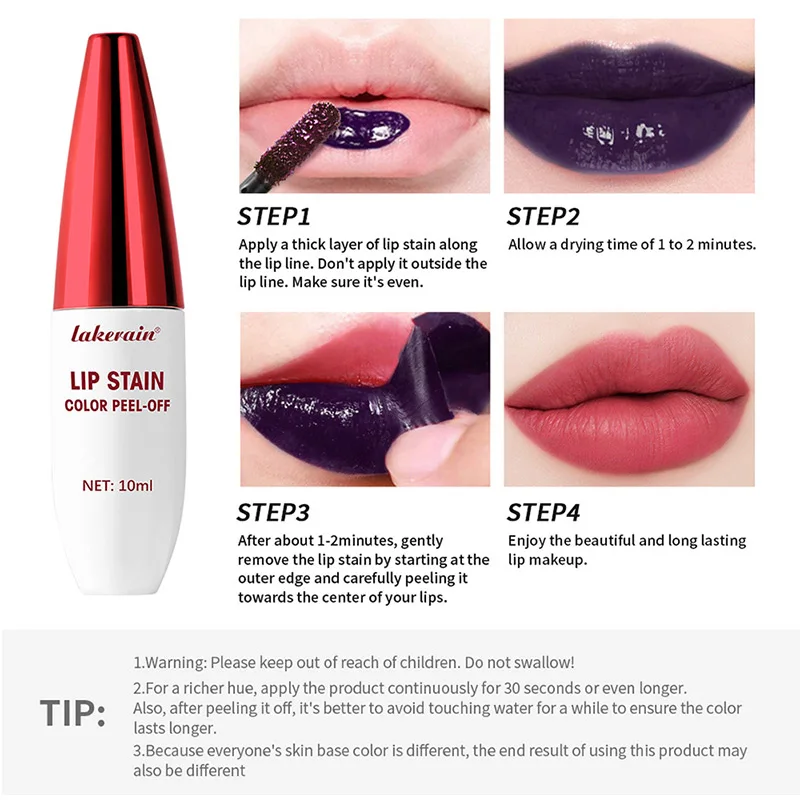 lakerain®

LIP STAIN
COLOR PEEL-OFF

NET: 10ml

STEP1
Apply a thick layer of lip stain along the lip line. Don't apply it outside the lip line. Make sure it's even.

STEP2
Allow a drying time of 1 to 2 minutes.

STEP3
After about 1-2minutes, gently remove the lip stain by starting at the outer edge and carefully peeling it towards the center of your lips.

STEP4
Enjoy the beautiful and long lasting lip makeup.

TIP:

1.Warning: Please keep out of reach of children. Do not swallow!
2.For a richer hue, apply the product continuously for 30 seconds or even longer. Also, after peeling it off, it's better to avoid touching water for a while to ensure the color lasts longer.
3.Because everyone's skin base color is different, the end result of using this product may also be different